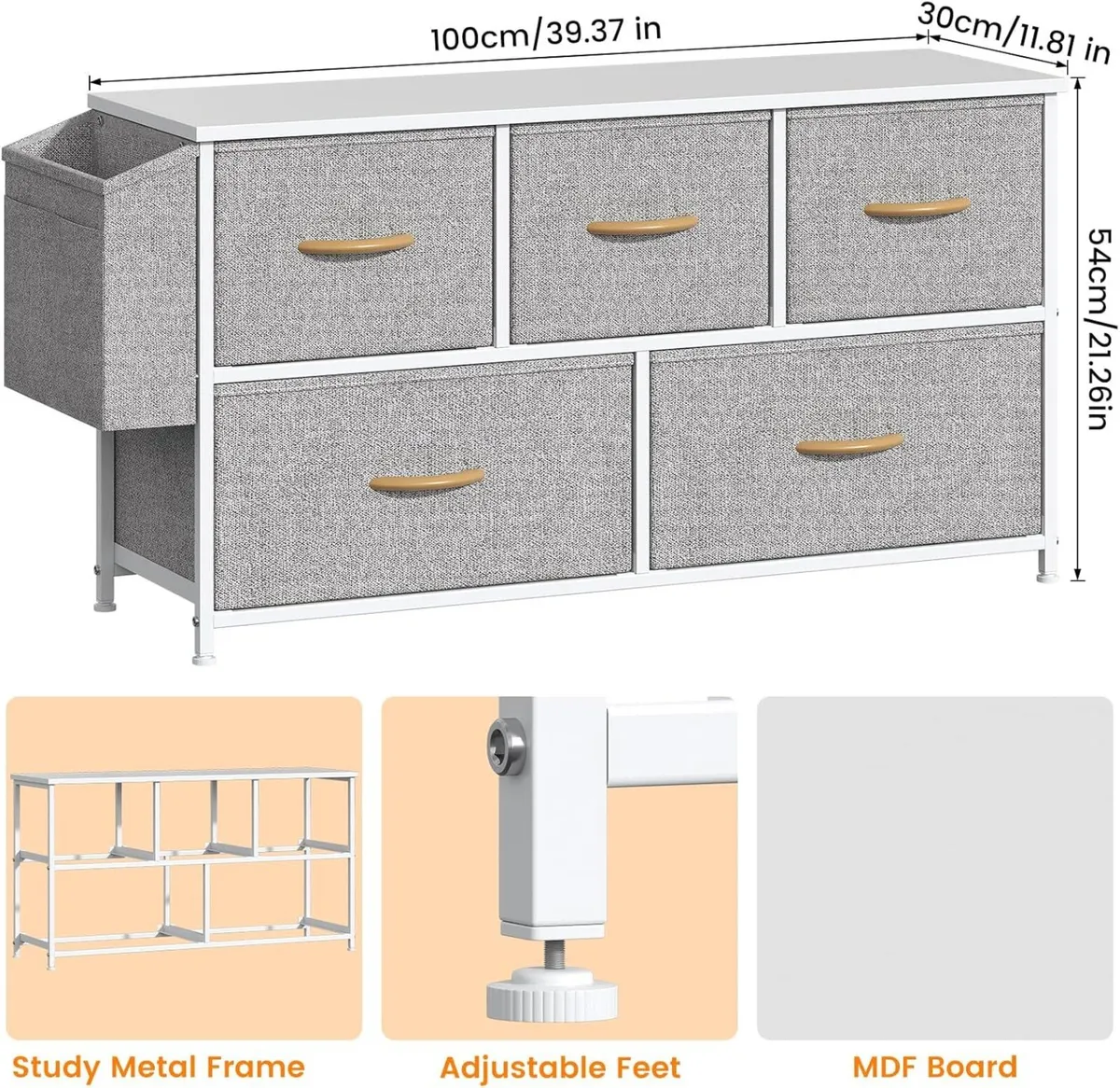 100cm/39.37 in
30cm/11.81 in
54cm/21.26in

Study Metal Frame
Adjustable Feet
MDF Board