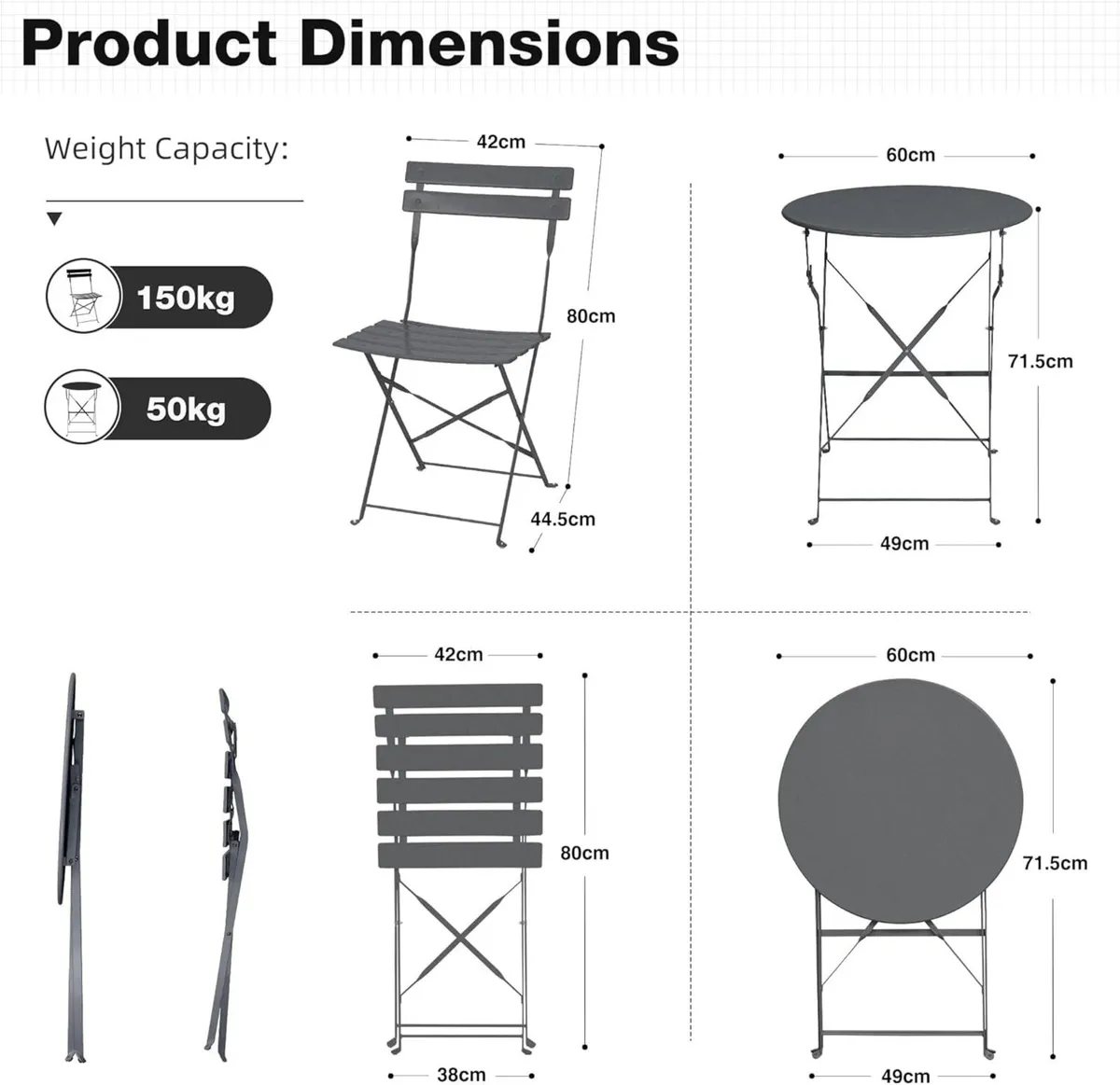 Product Dimensions

Weight Capacity:

150kg

50kg

42cm

80cm

44.5cm

60cm

71.5cm

49cm

42cm

80cm

38cm

60cm

71.5cm

49cm