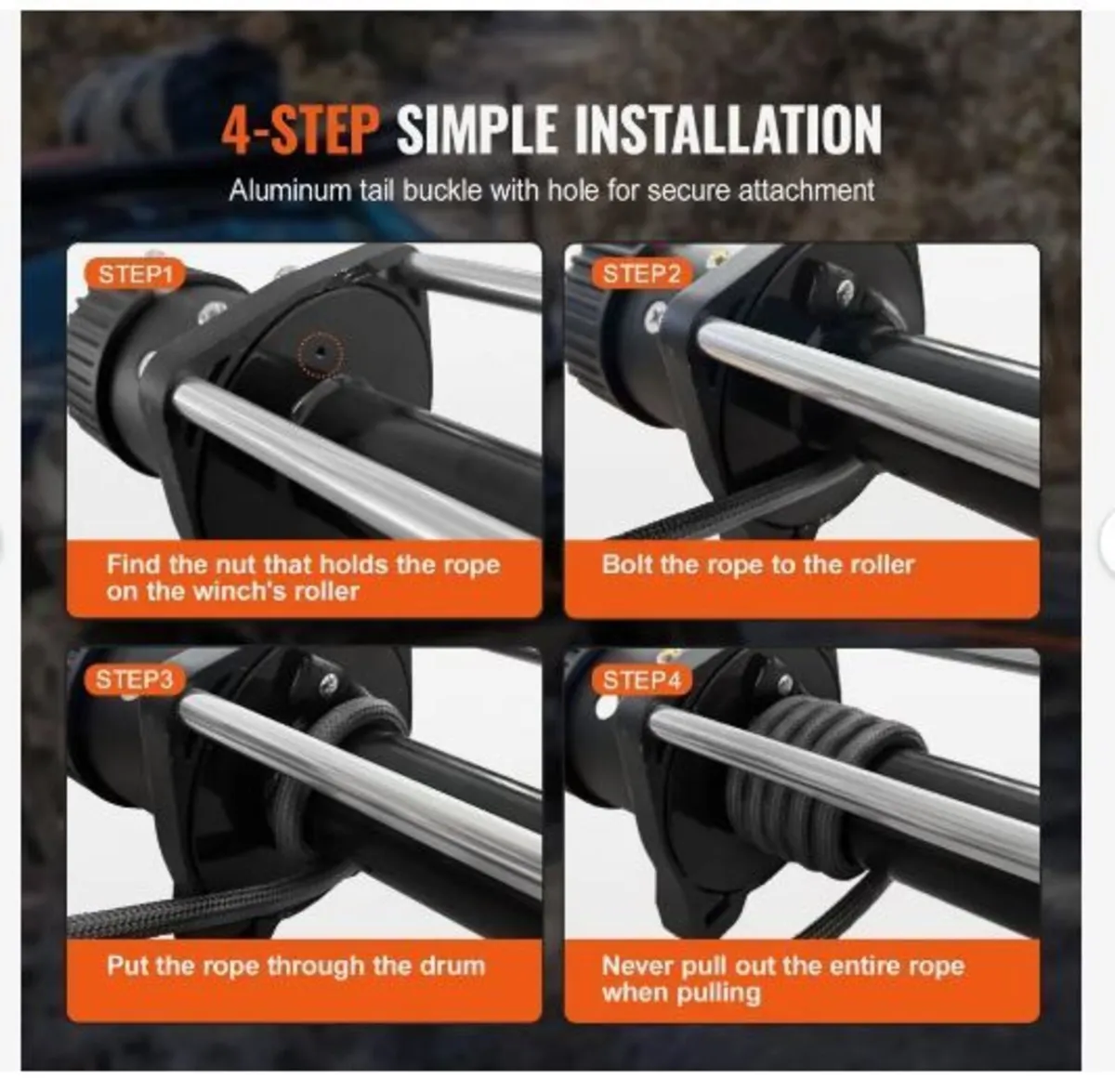 4-STEP SIMPLE INSTALLATION

Aluminum tail buckle with hole for secure attachment

STEP1

Find the nut that holds the rope on the winch's roller

STEP2

Bolt the rope to the roller

STEP3

Put the rope through the drum

STEP4

Never pull out the entire rope when pulling