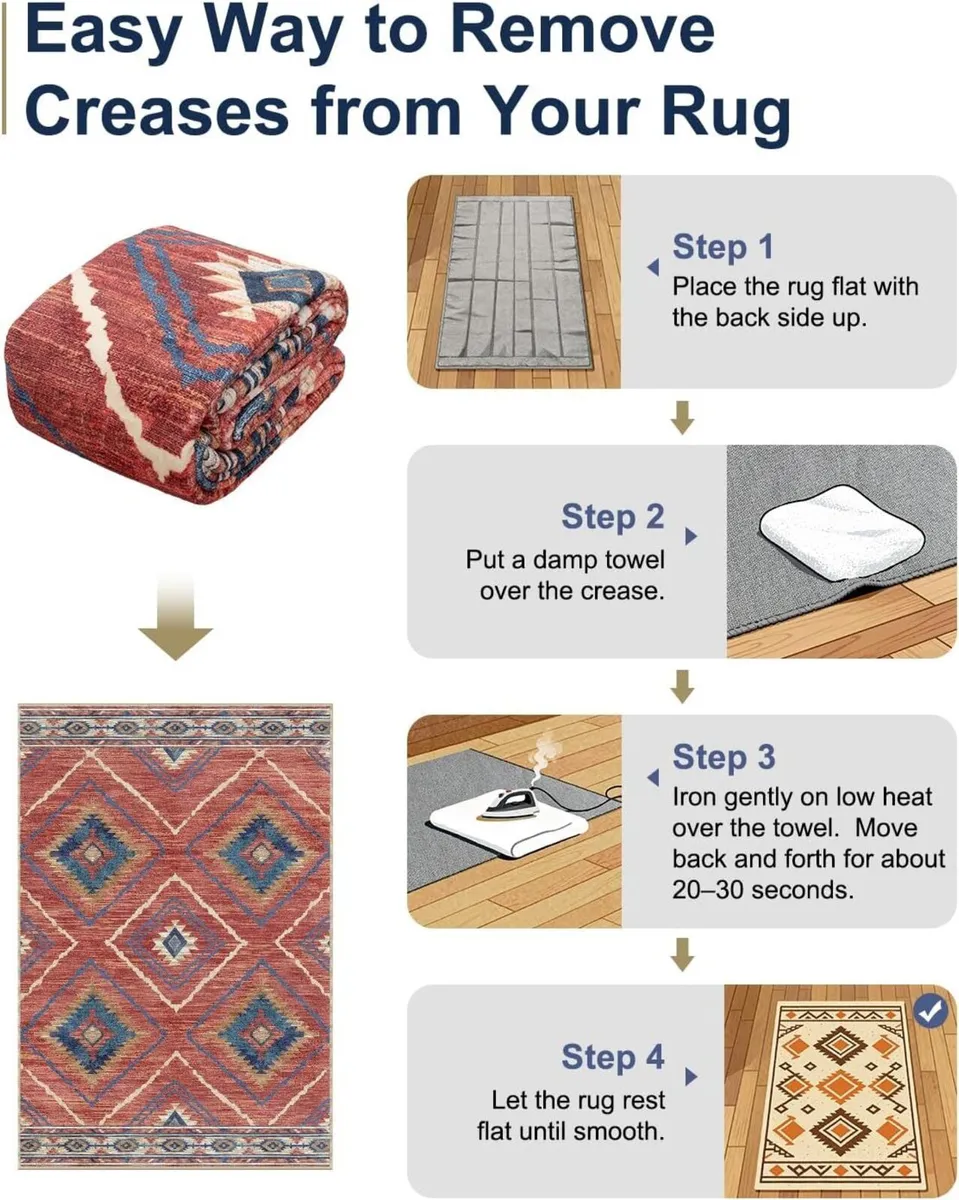 Easy Way to Remove Creases from Your Rug

Step 1
Place the rug flat with the back side up.

Step 2
Put a damp towel over the crease.

Step 3
Iron gently on low heat over the towel. Move back and forth for about 20–30 seconds.

Step 4
Let the rug rest flat until smooth.