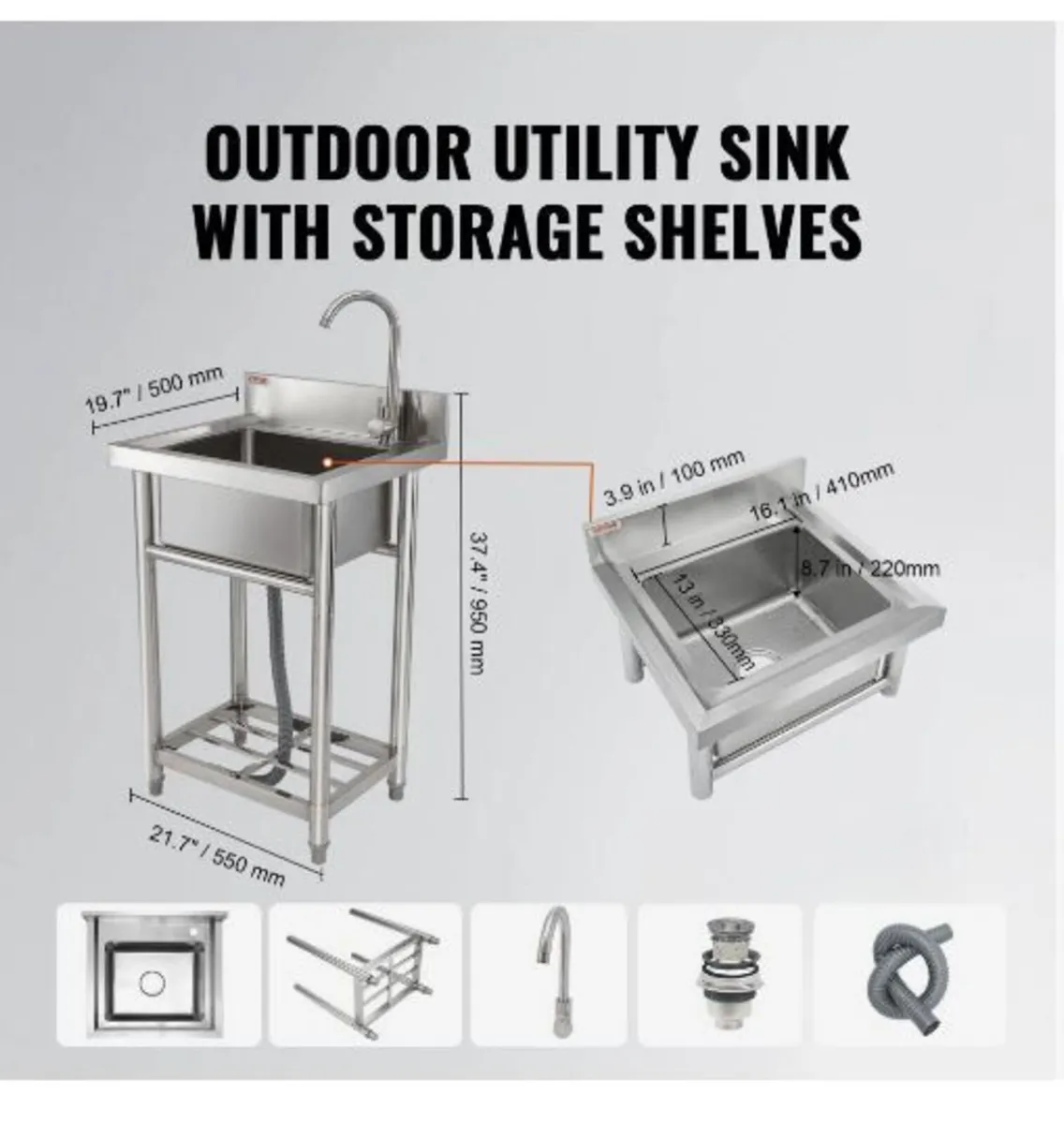 OUTDOOR UTILITY SINK WITH STORAGE SHELVES

19.7" / 500 mm

37.4" / 950 mm

21.7" / 550 mm

3.9 in / 100 mm

16.1 in / 410mm

8.7 in / 220mm

13 in / 330mm