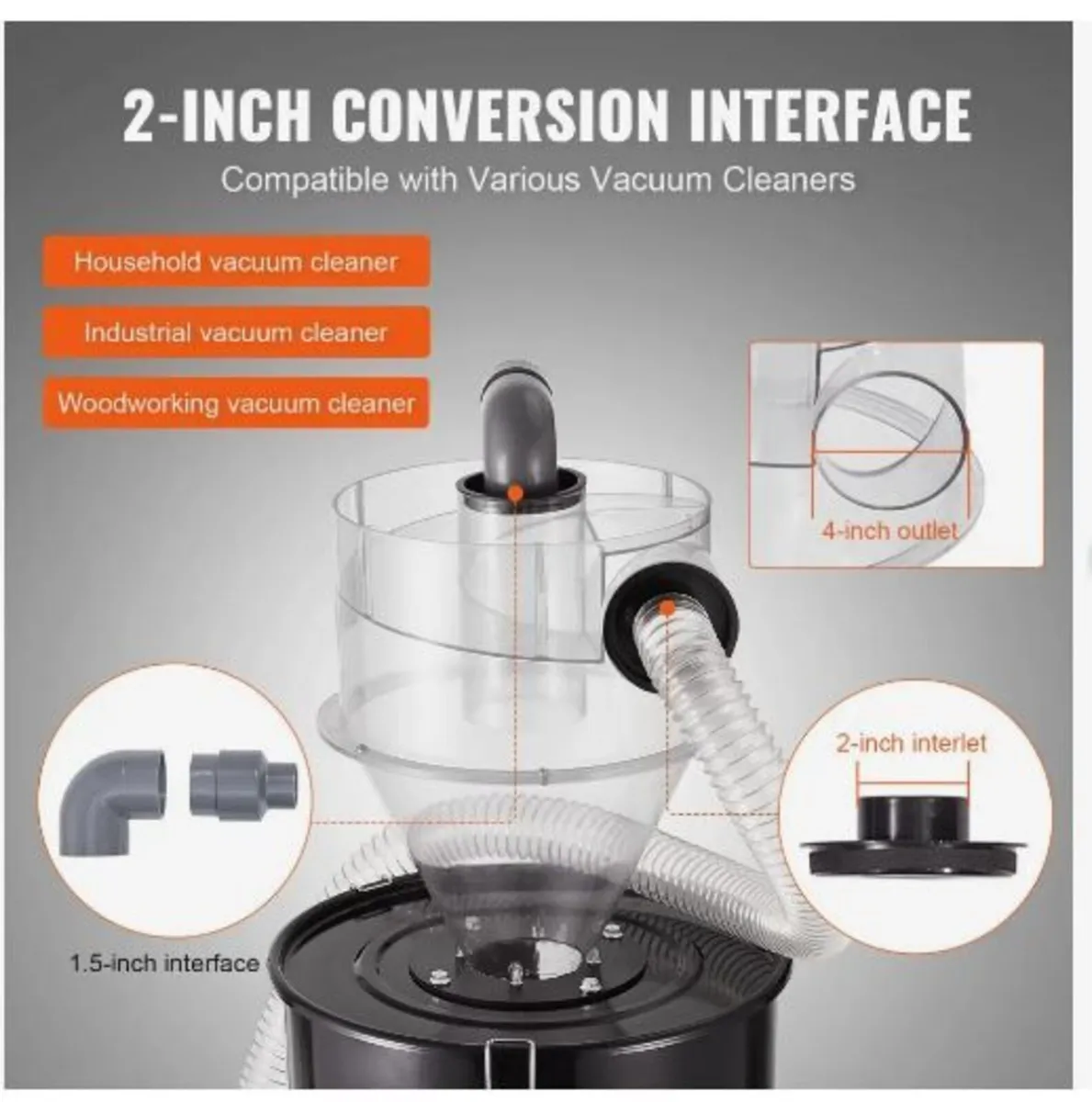 2-INCH CONVERSION INTERFACE

Compatible with Various Vacuum Cleaners

Household vacuum cleaner

Industrial vacuum cleaner

Woodworking vacuum cleaner

4-inch outlet

2-inch interlet

1.5-inch interface