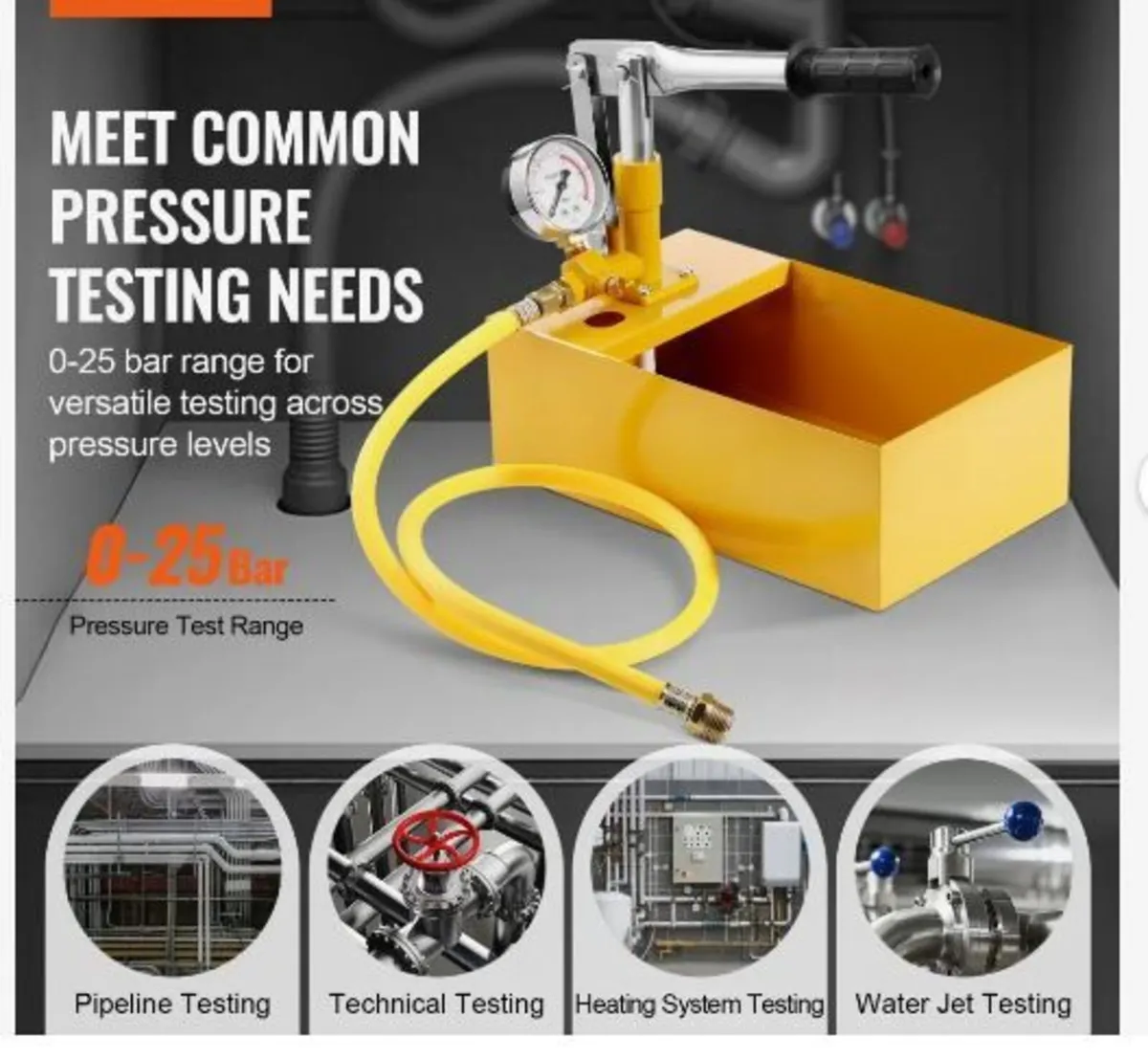 MEET COMMON PRESSURE TESTING NEEDS

0-25 bar range for versatile testing across pressure levels

0-25 Bar

Pressure Test Range

Pipeline Testing

Technical Testing

Heating System Testing

Water Jet Testing