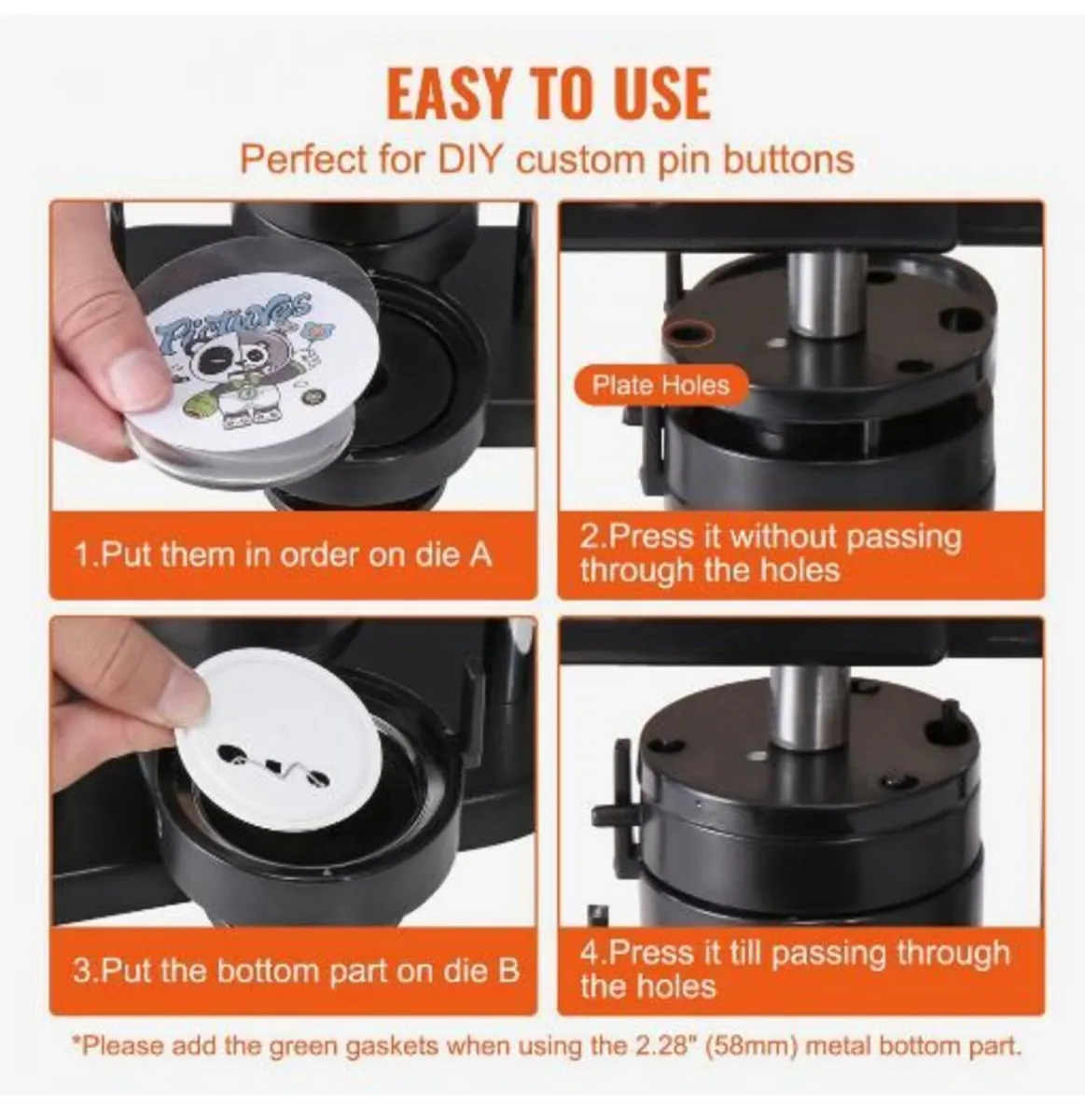 EASY TO USE
Perfect for DIY custom pin buttons

Pictures

1.Put them in order on die A

Plate Holes

2.Press it without passing through the holes

3.Put the bottom part on die B

4.Press it till passing through the holes

*Please add the green gaskets when using the 2.28" (58mm) metal bottom part.