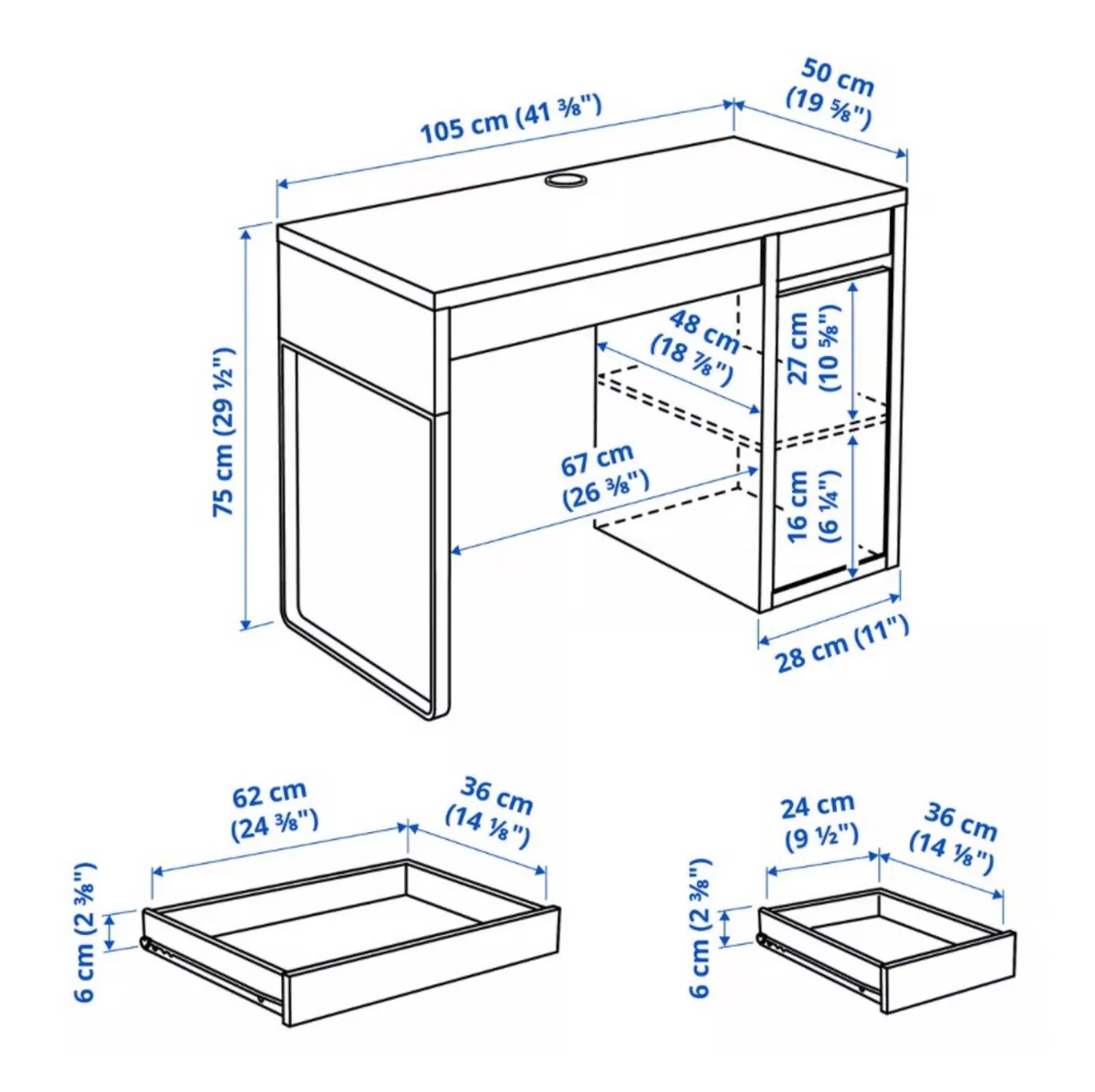 105 cm (41 ⅜")

50 cm
(19 ⅝")

75 cm (29 ½")

48 cm
(18 ⅞")

27 cm
(10 ⅝")

67 cm
(26 ⅜")

16 cm
(6 ¼")

28 cm (11")

62 cm
(24 ⅜")

36 cm
(14 ⅛")

6 cm (2 ⅜")

24 cm
(9 ½")

36 cm
(14 ⅛")

6 cm (2 ⅜")