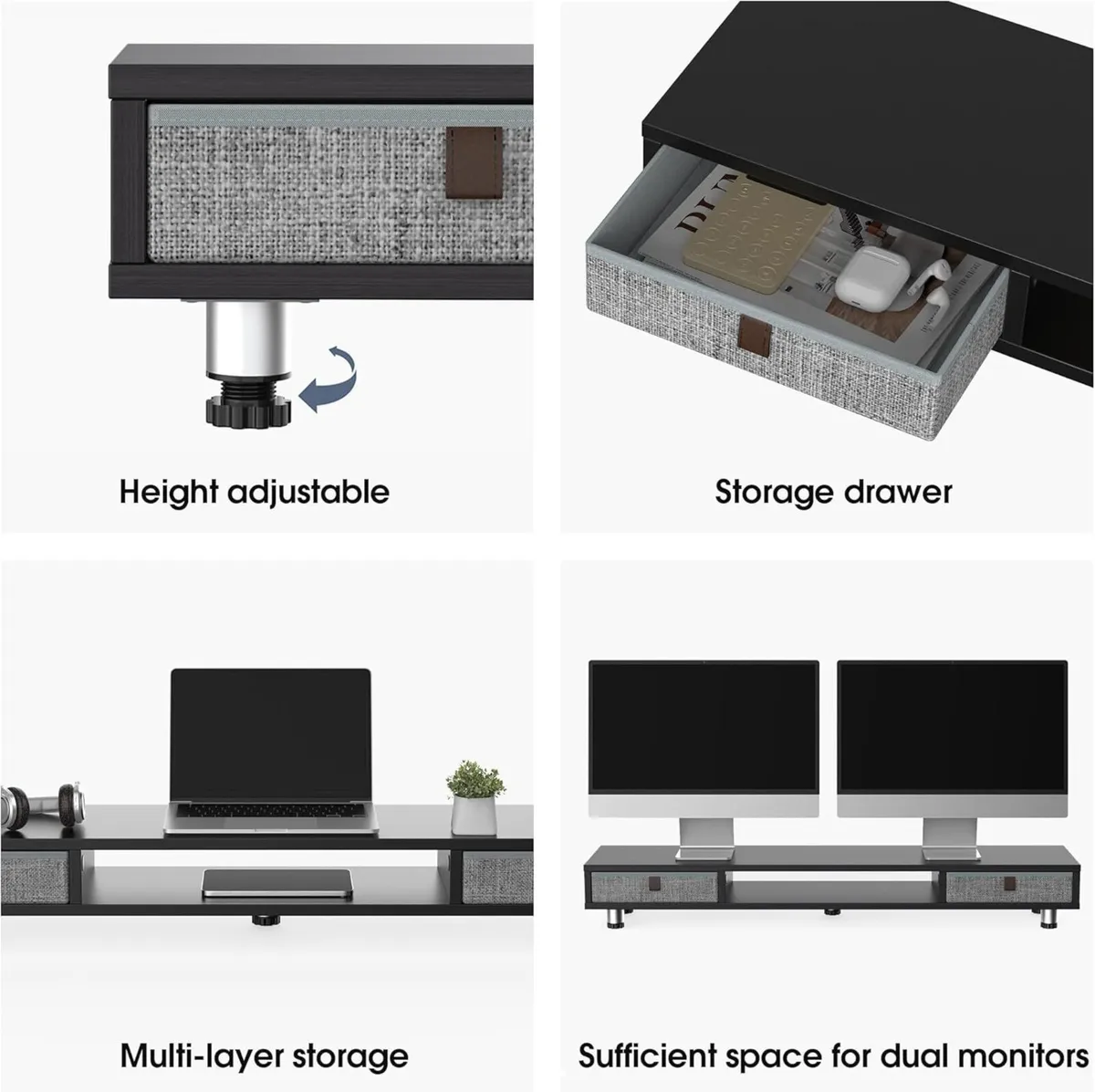 Height adjustable

Storage drawer

Multi-layer storage

Sufficient space for dual monitors