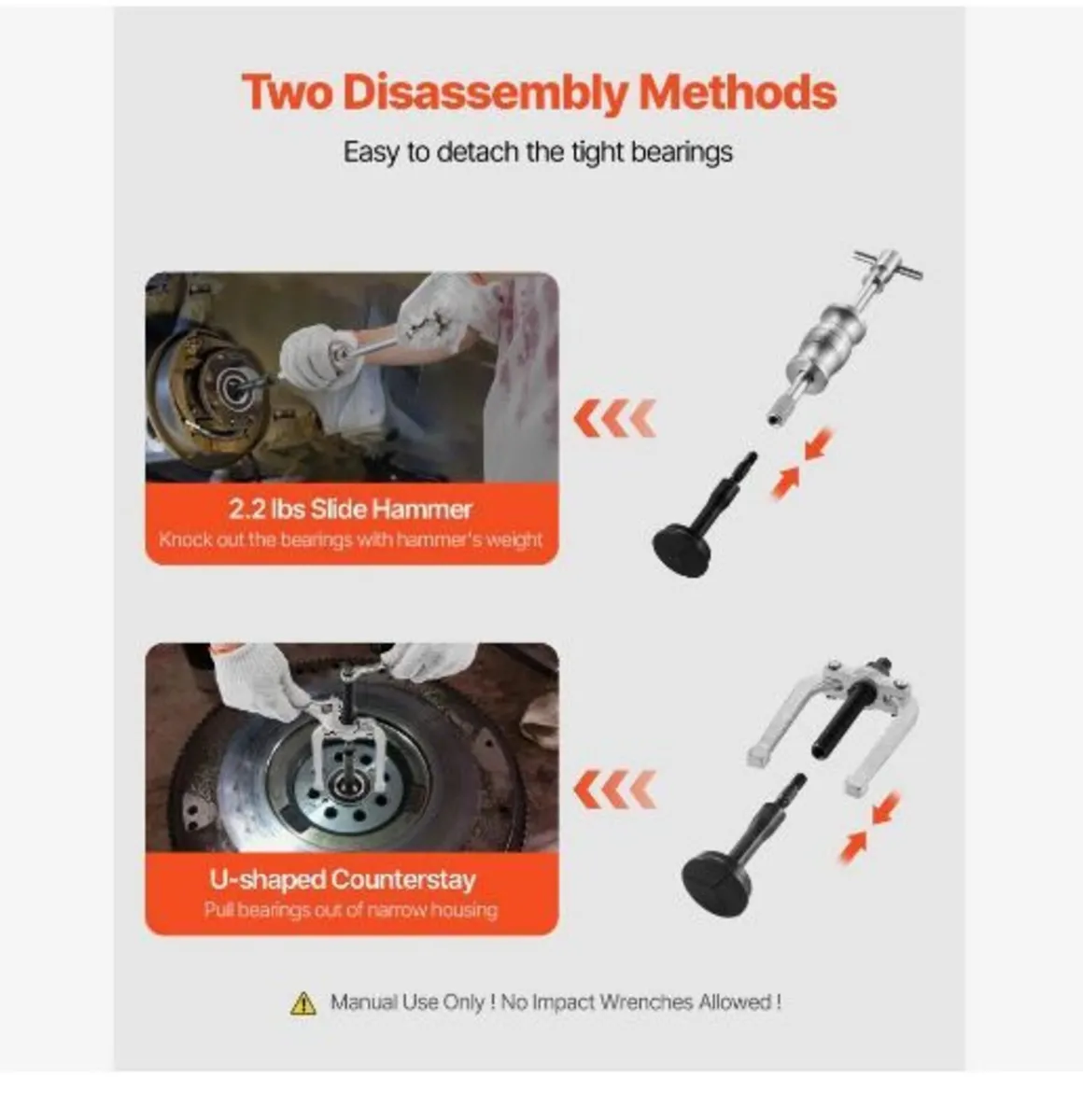 Two Disassembly Methods

Easy to detach the tight bearings

2.2 lbs Slide Hammer

Knock out the bearings with hammer's weight

U-shaped Counterstay

Pull bearings out of narrow housing

Manual Use Only ! No Impact Wrenches Allowed !