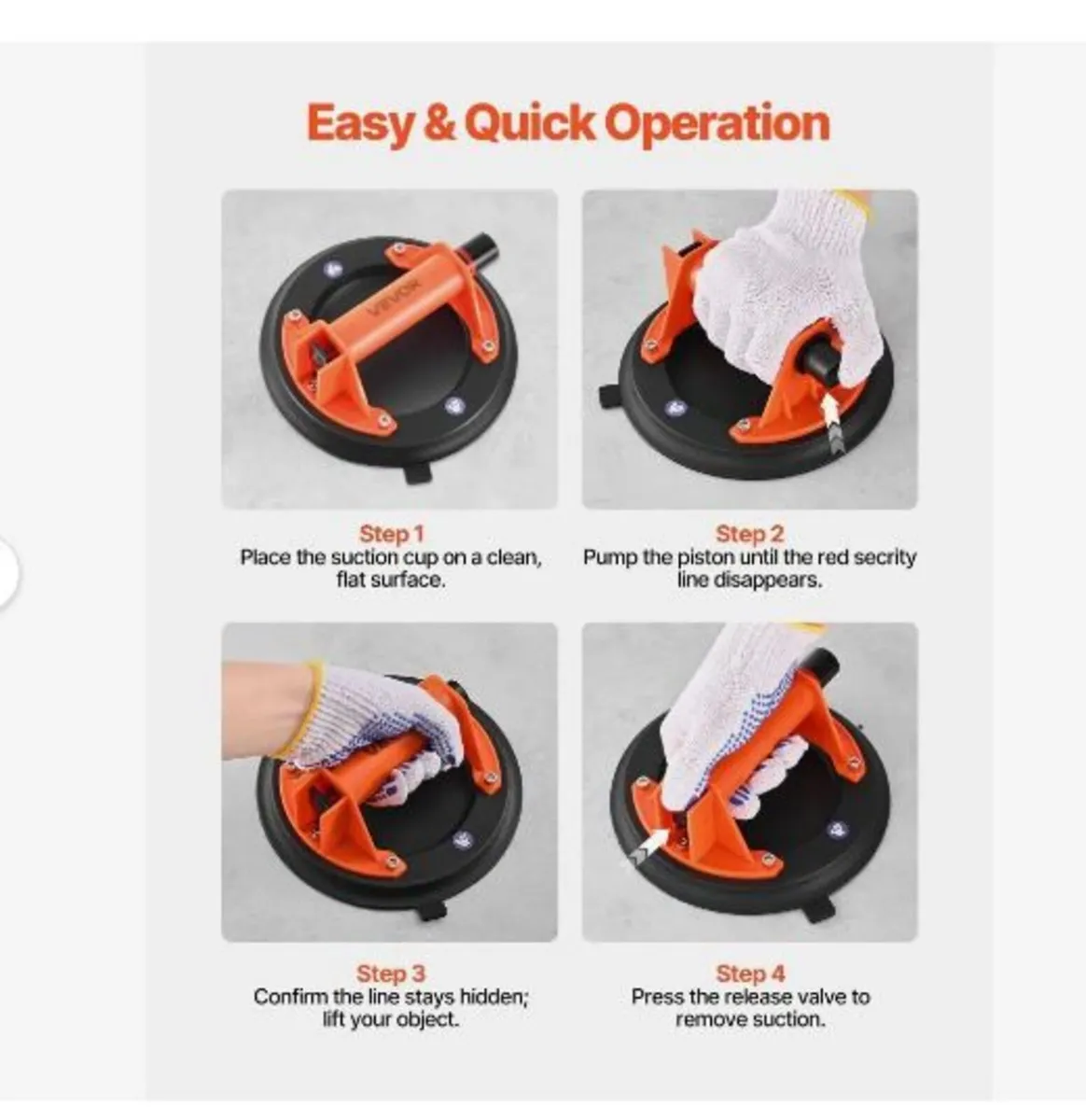 Easy & Quick Operation

VEVOR

Step 1
Place the suction cup on a clean, flat surface.

Step 2
Pump the piston until the red secrity line disappears.

Step 3
Confirm the line stays hidden; lift your object.

Step 4
Press the release valve to remove suction.