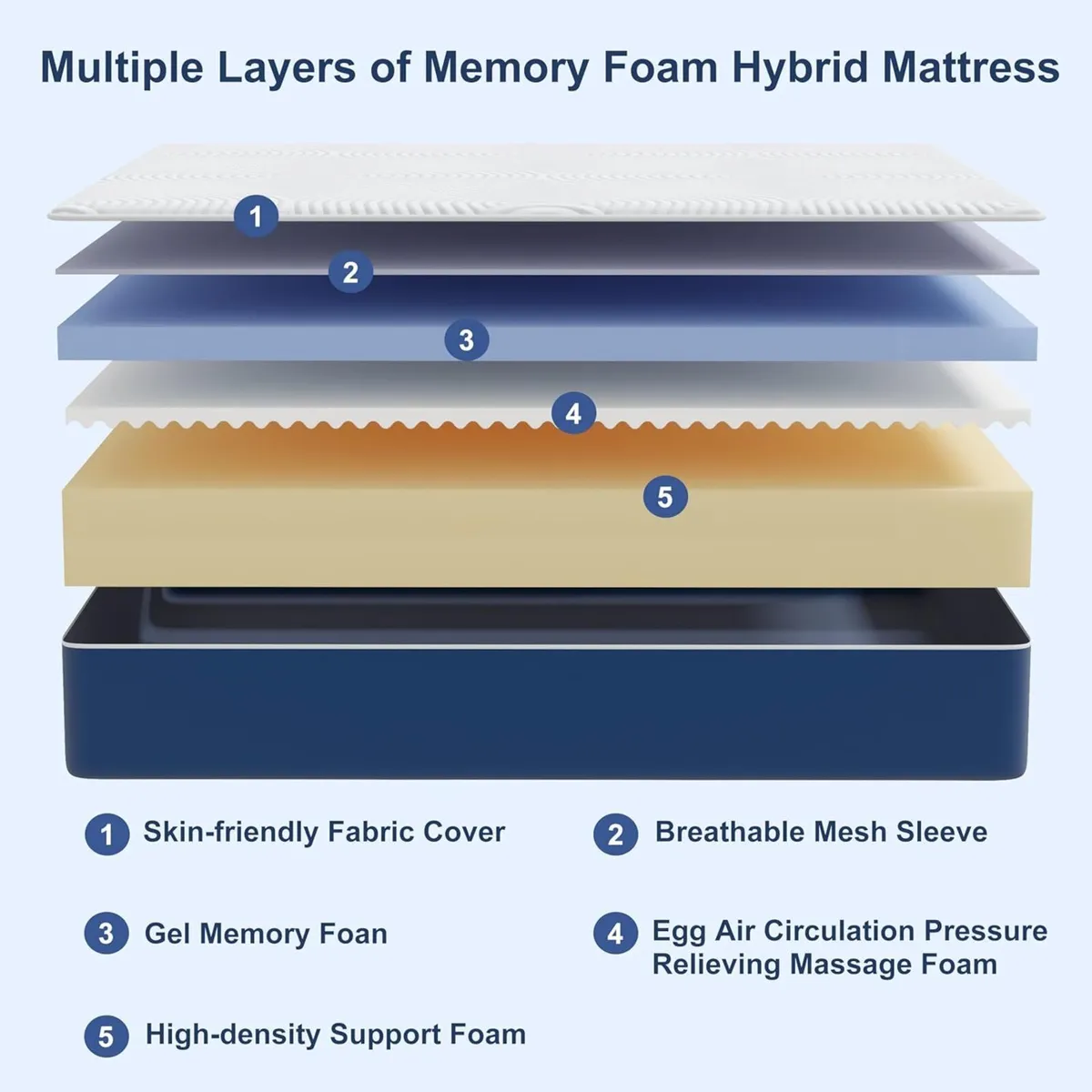 Multiple Layers of Memory Foam Hybrid Mattress

1

2

3

4

5

1 Skin-friendly Fabric Cover

2 Breathable Mesh Sleeve

3 Gel Memory Foan

4 Egg Air Circulation Pressure Relieving Massage Foam

5 High-density Support Foam