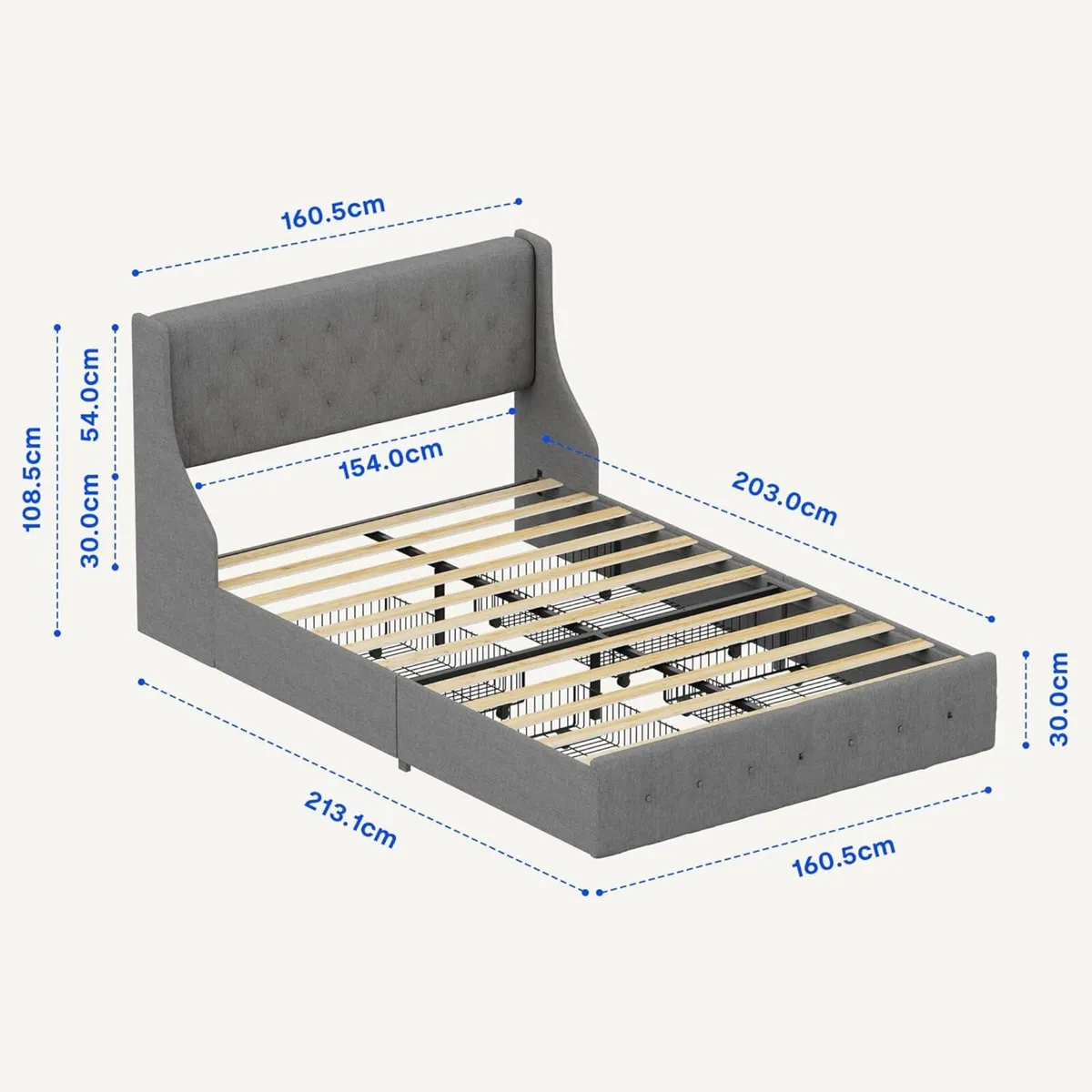 160.5cm

108.5cm

54.0cm

30.0cm

154.0cm

203.0cm

30.0cm

213.1cm

160.5cm