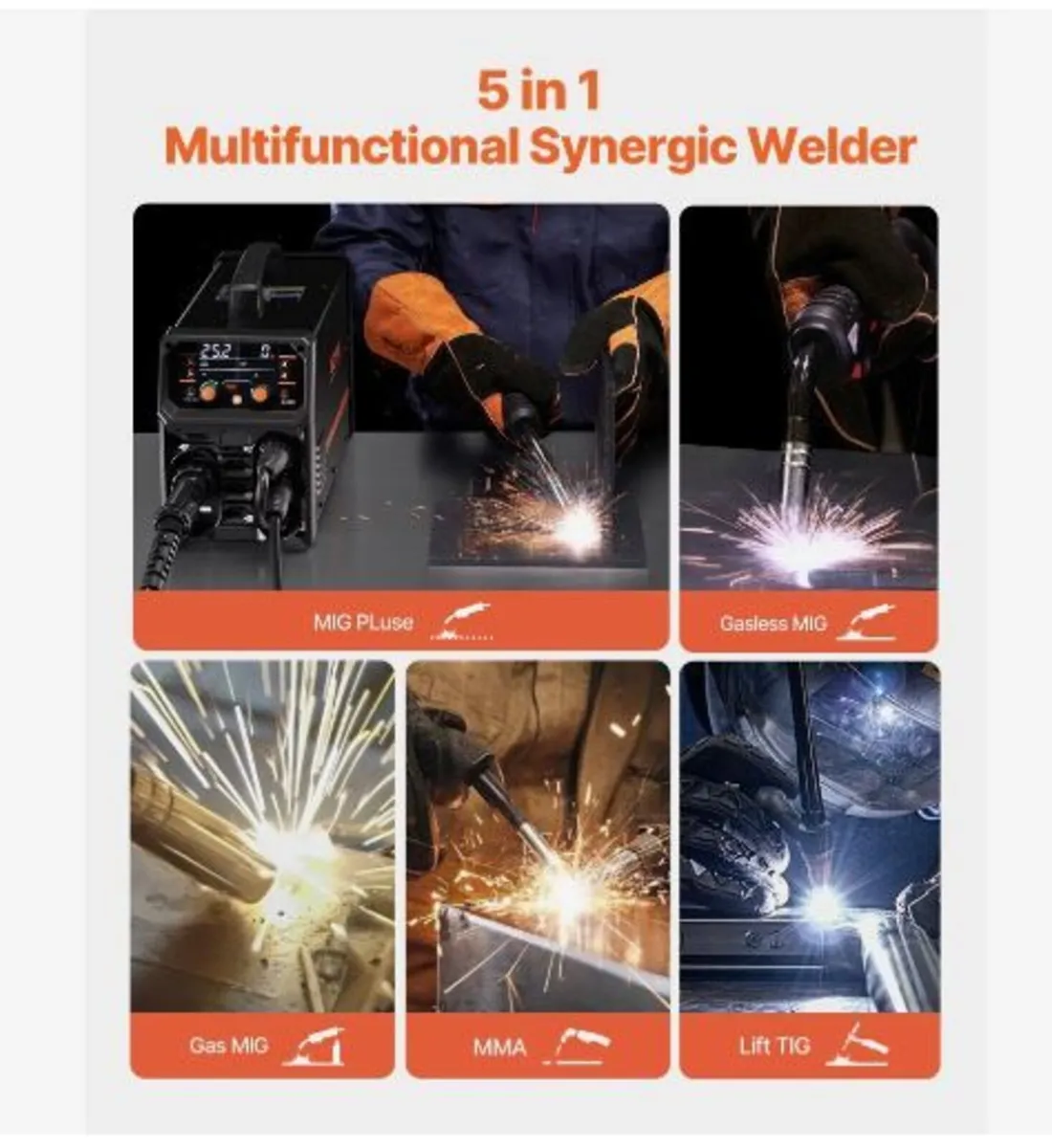 5 in 1
Multifunctional Synergic Welder

25.2 0

MIG PLuse

Gasless MIG

Gas MIG

MMA

Lift TIG