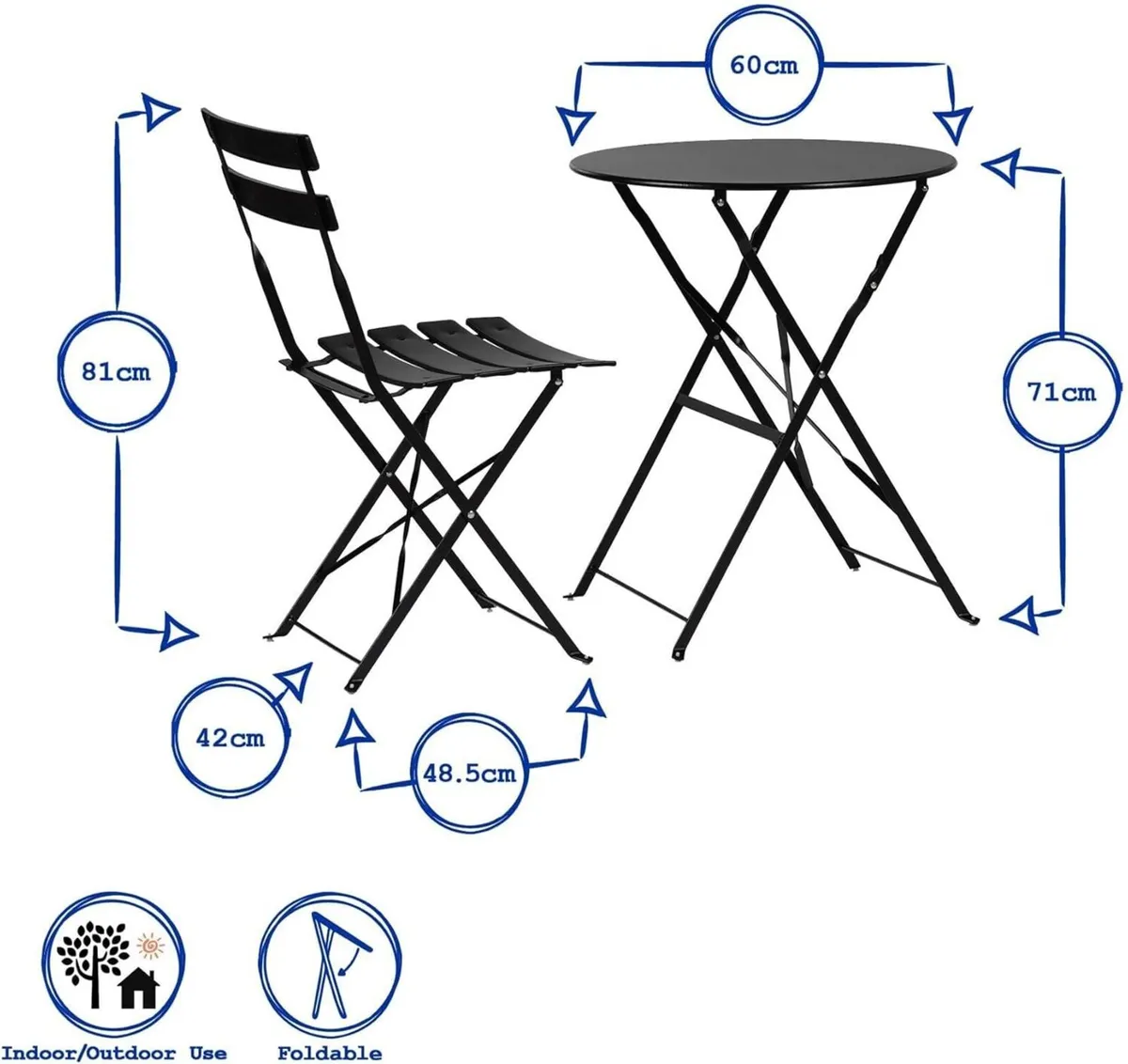 60cm

81cm

71cm

42cm

48.5cm

Indoor/Outdoor Use

Foldable