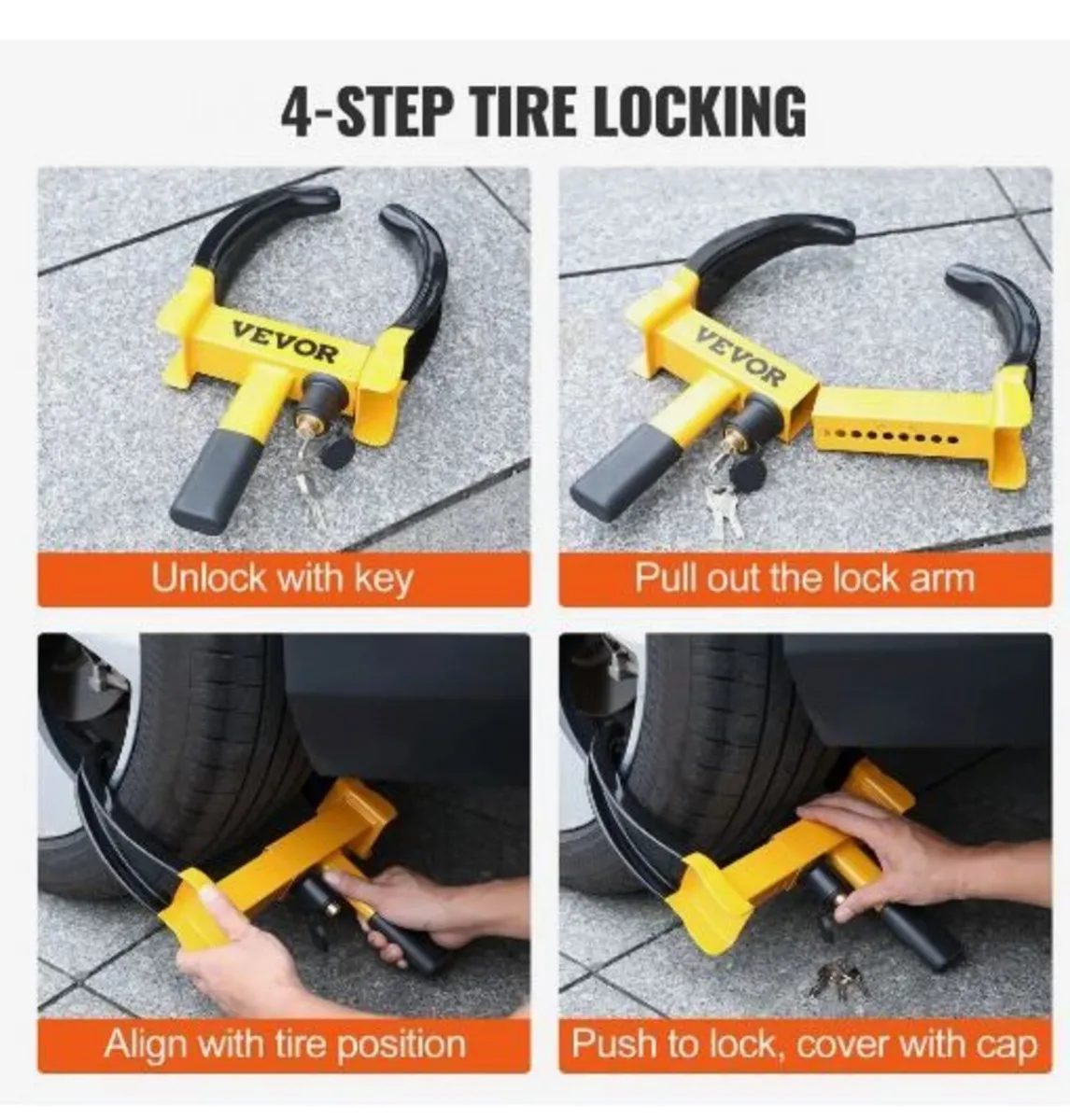 4-STEP TIRE LOCKING

VEVOR

Unlock with key

VEVOR

Pull out the lock arm

Align with tire position

Push to lock, cover with cap