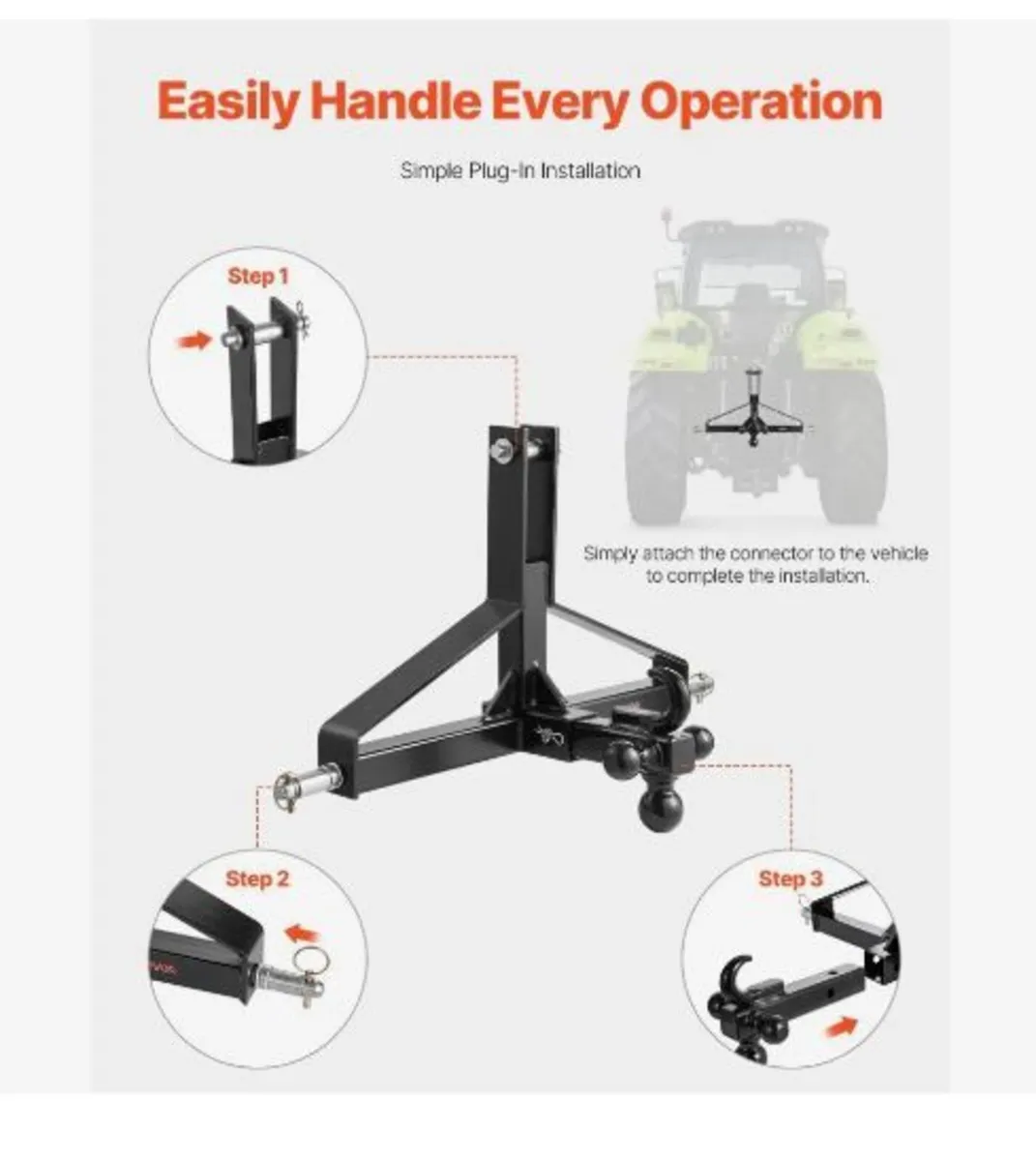 Easily Handle Every Operation

Simple Plug-In Installation

Step 1

Simply attach the connector to the vehicle to complete the installation.

Step 2

Step 3