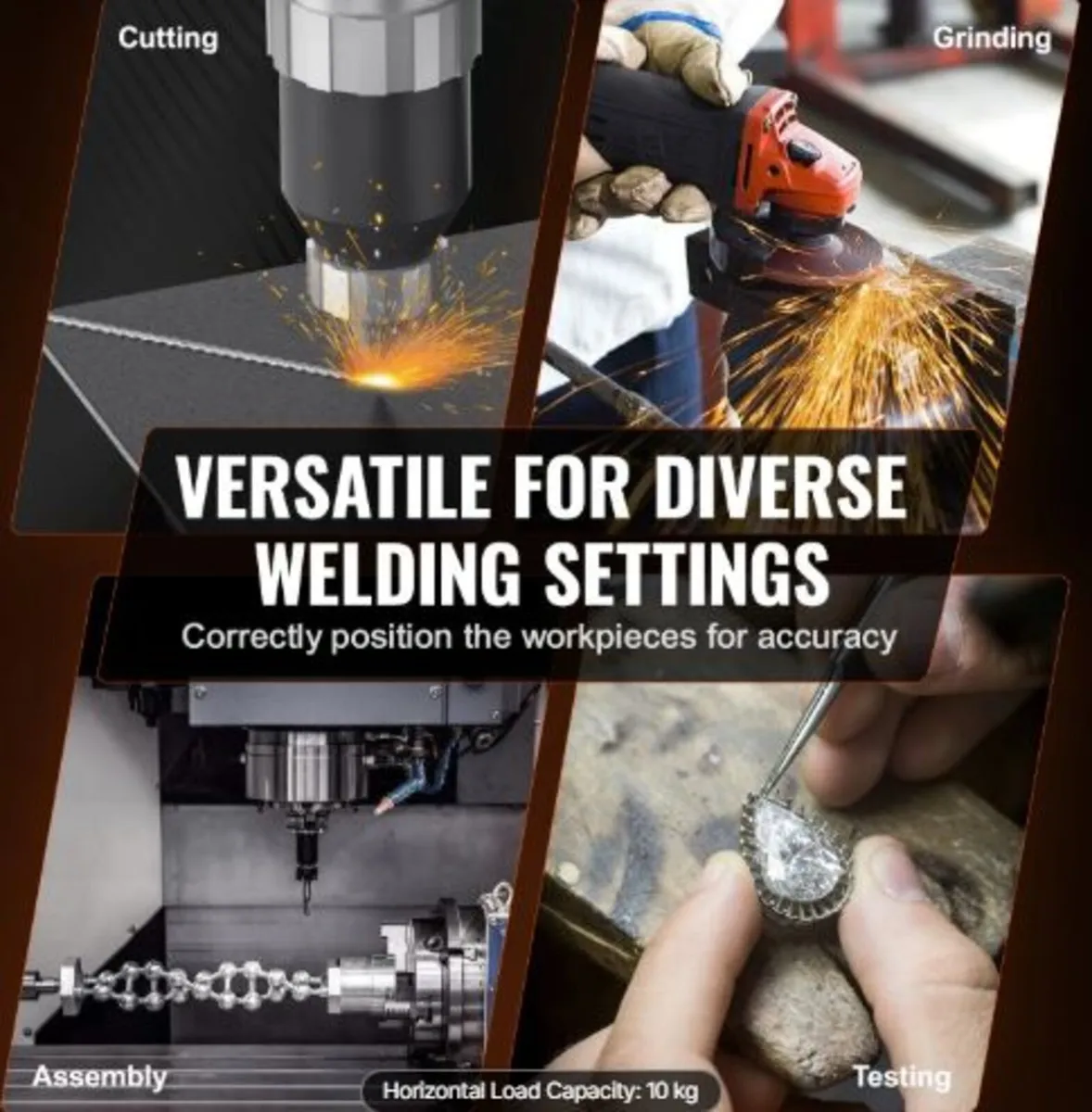 Cutting

Grinding

VERSATILE FOR DIVERSE WELDING SETTINGS

Correctly position the workpieces for accuracy

Assembly

Horizontal Load Capacity: 10 kg

Testing