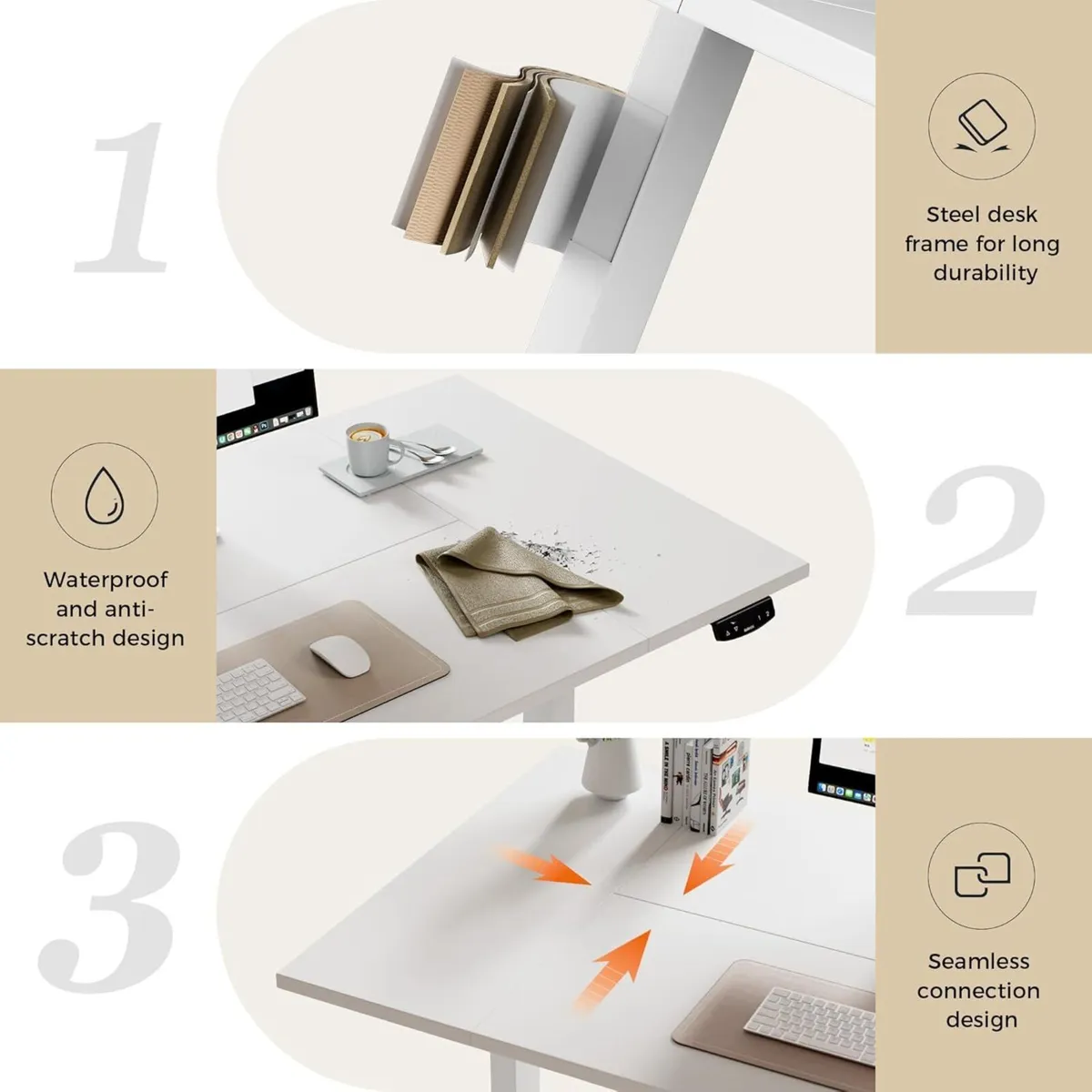 1

Steel desk frame for long durability

Waterproof and anti-scratch design

2

3

Seamless connection design