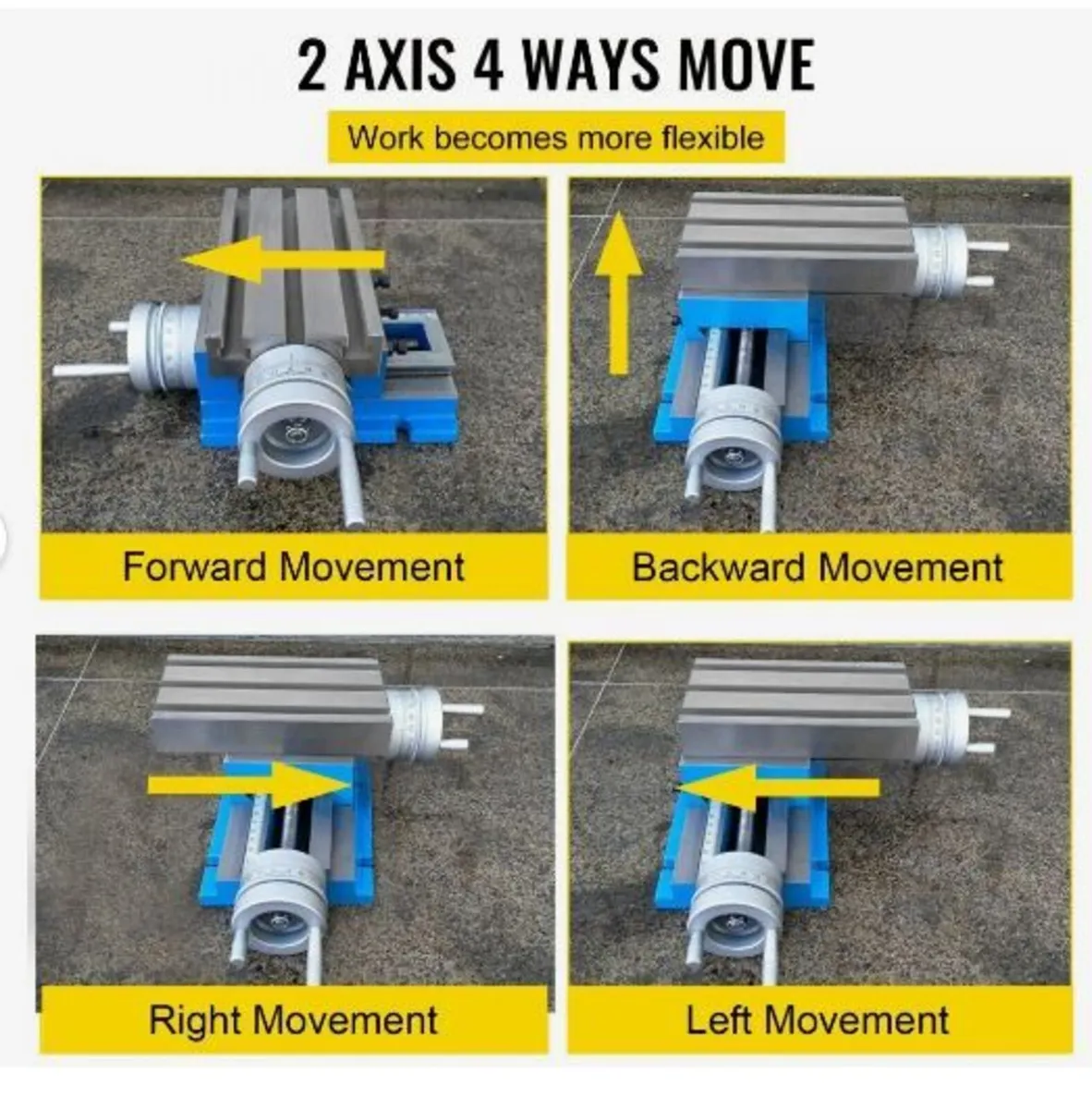 2 AXIS 4 WAYS MOVE

Work becomes more flexible

Forward Movement

Backward Movement

Right Movement

Left Movement