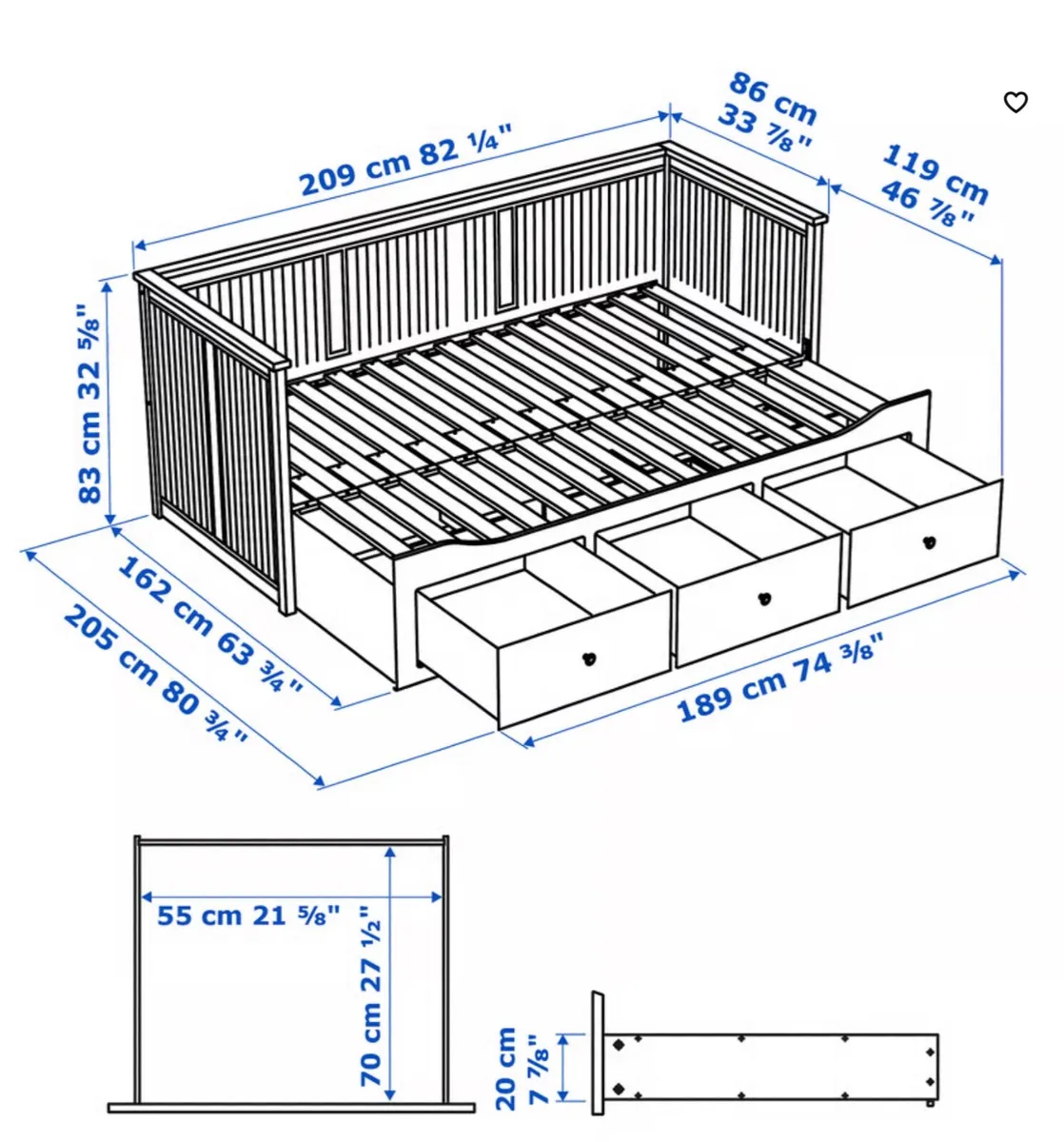 209 cm 82 ¼"

86 cm 33 ⅞"

119 cm 46 ⅞"

83 cm 32 ⅝"

162 cm 63 ¾"

205 cm 80 ¾"

189 cm 74 ⅜"

55 cm 21 ⅝"

70 cm 27 ½"

20 cm 7 ⅞"