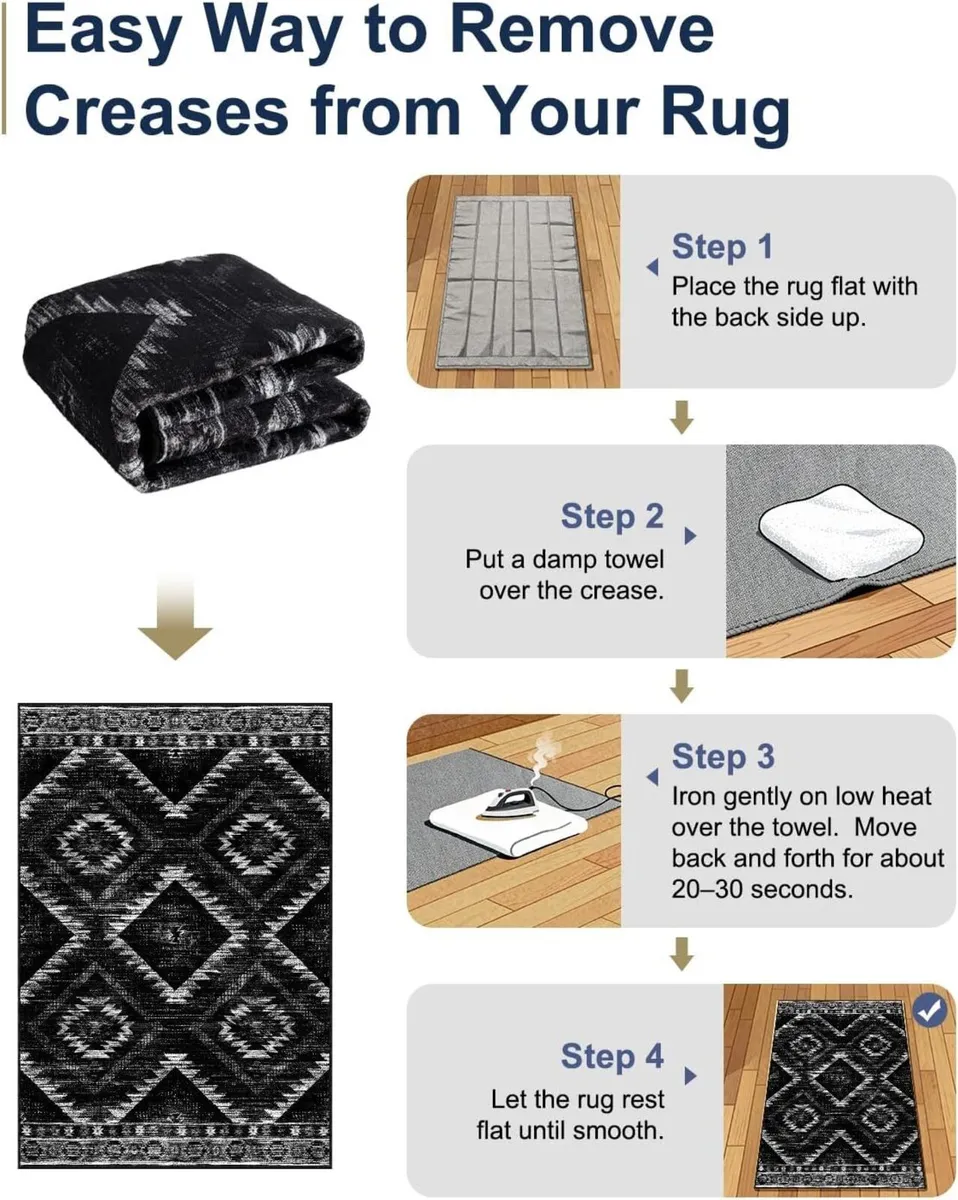 Easy Way to Remove Creases from Your Rug

Step 1
Place the rug flat with the back side up.

Step 2
Put a damp towel over the crease.

Step 3
Iron gently on low heat over the towel. Move back and forth for about 20–30 seconds.

Step 4
Let the rug rest flat until smooth.