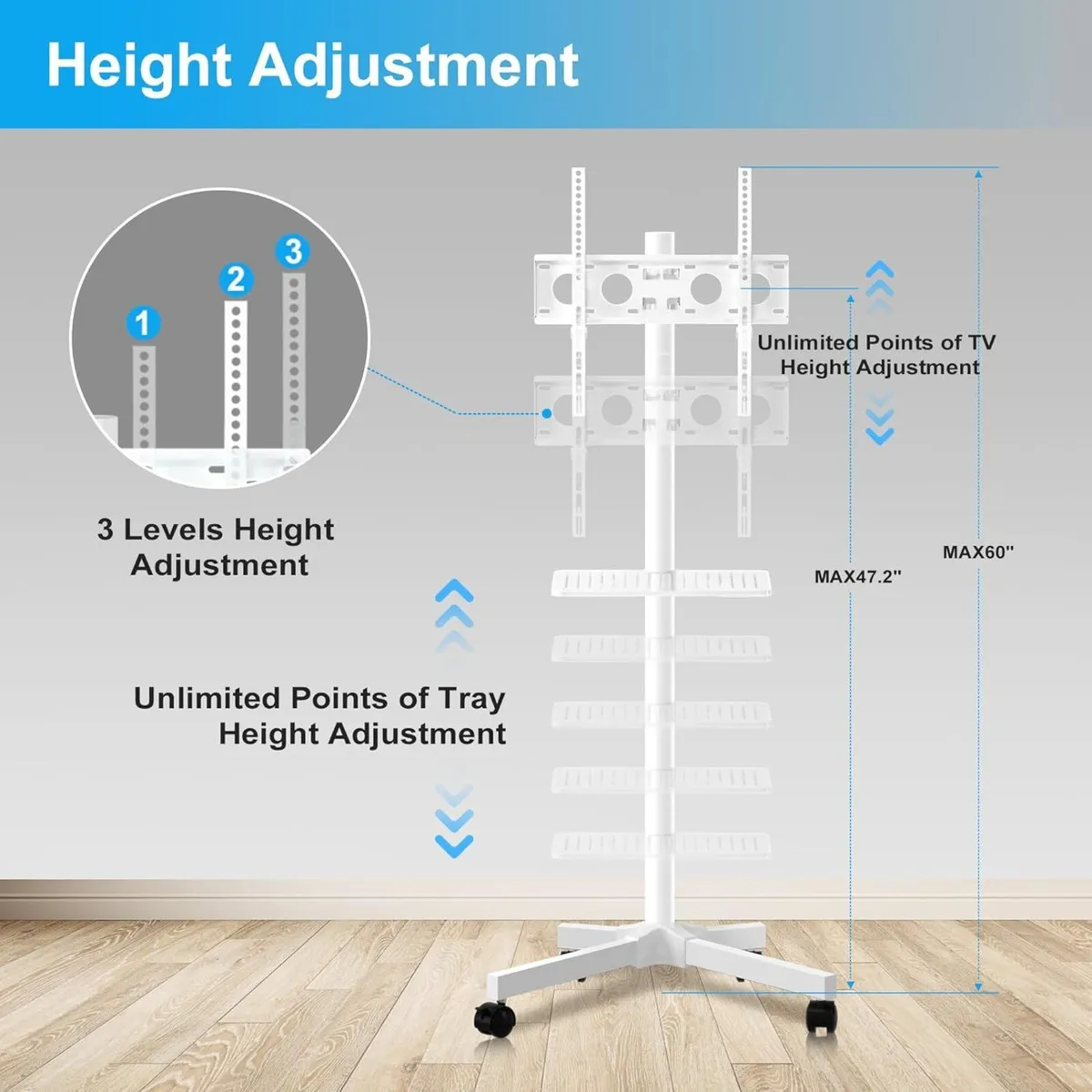 Height Adjustment

1
2
3

3 Levels Height Adjustment

Unlimited Points of TV Height Adjustment

MAX47.2"

MAX60"

Unlimited Points of Tray Height Adjustment