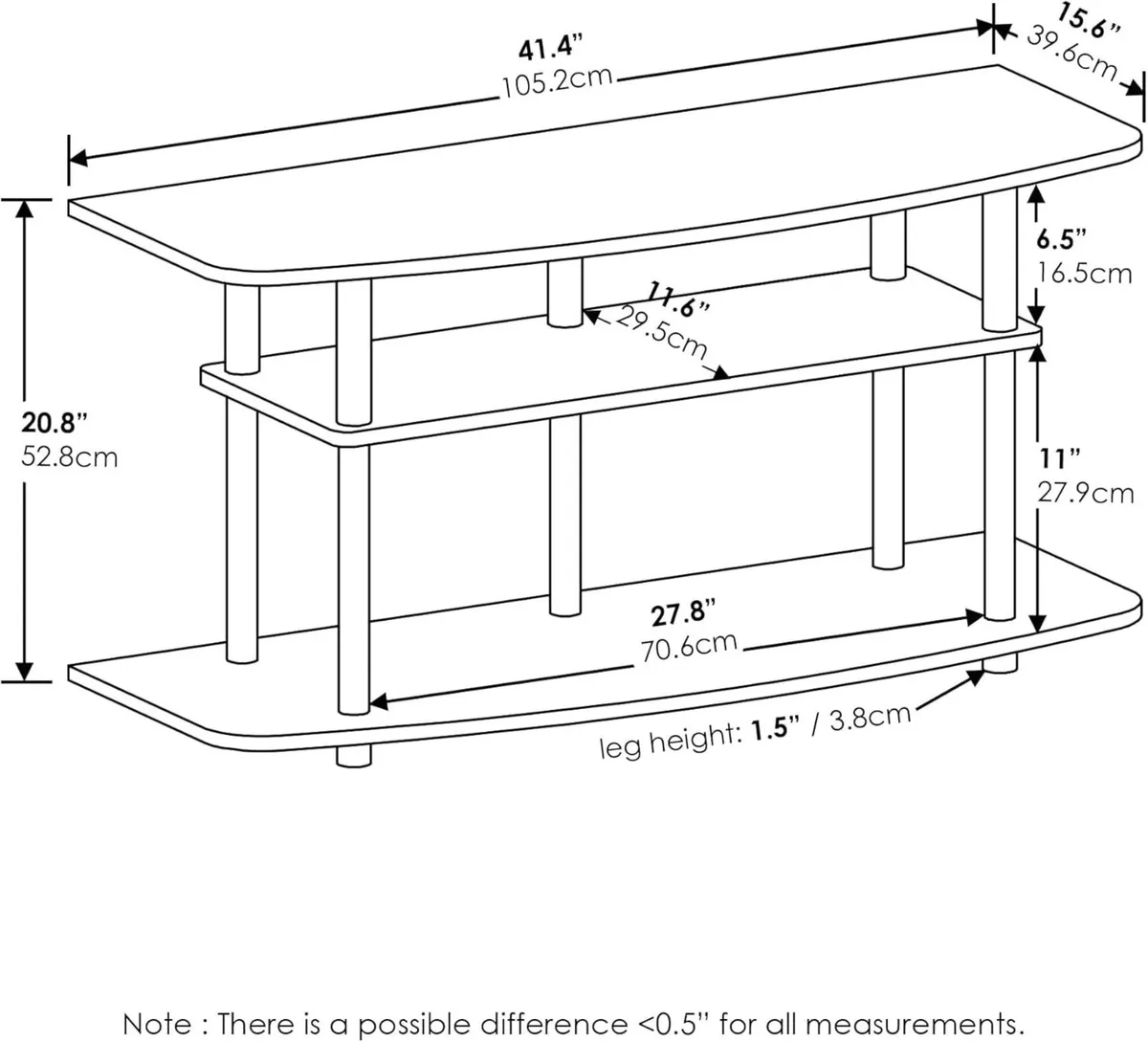 41.4”
105.2cm

15.6”
39.6cm

6.5”
16.5cm

11.6”
29.5cm

20.8”
52.8cm

11”
27.9cm

27.8”
70.6cm

leg height: 1.5” / 3.8cm

Note : There is a possible difference <0.5” for all measurements.