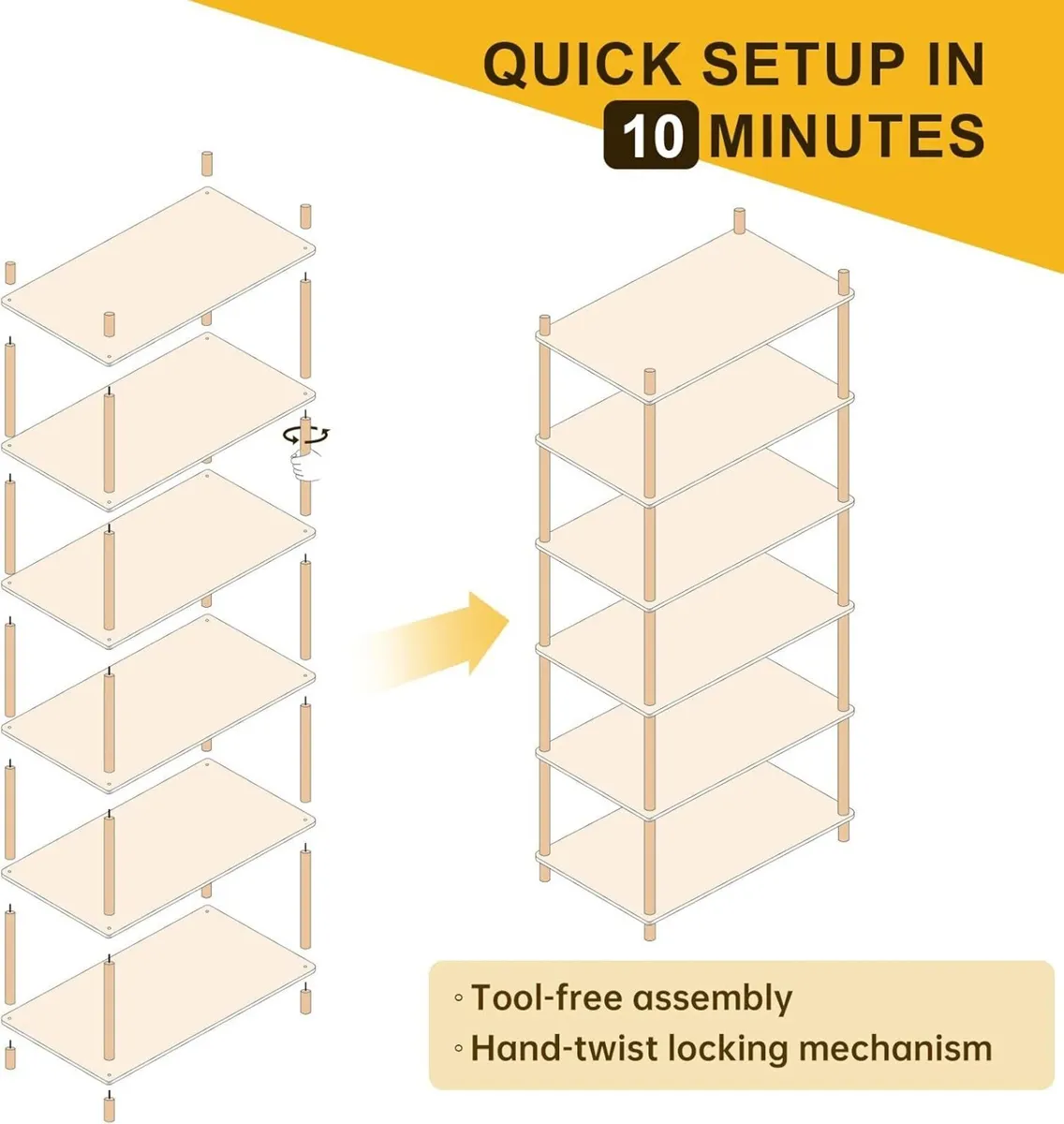 QUICK SETUP IN
10 MINUTES

◦ Tool-free assembly
◦ Hand-twist locking mechanism