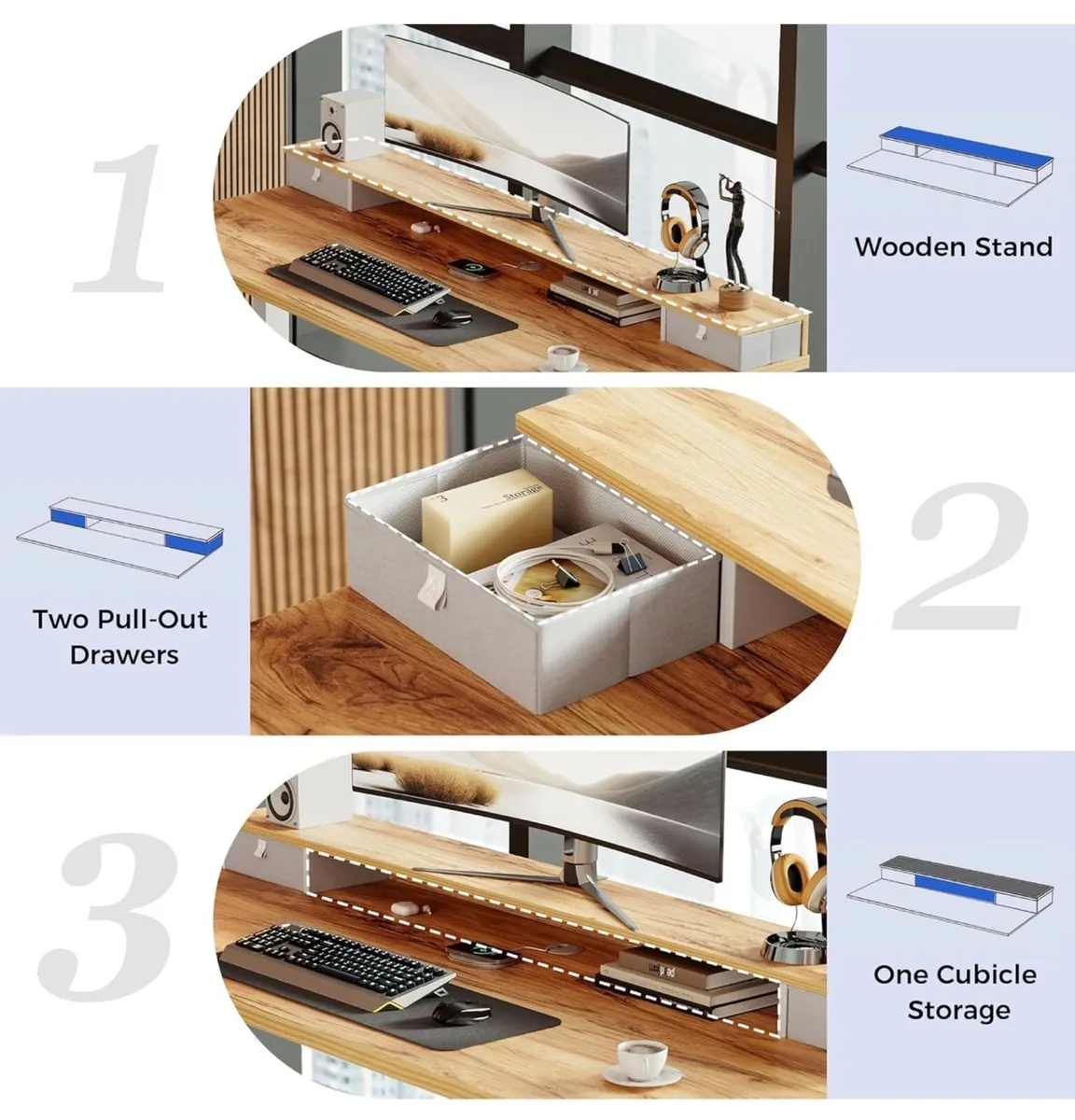 1

Wooden Stand

Two Pull-Out Drawers

Storage

2

3

One Cubicle Storage