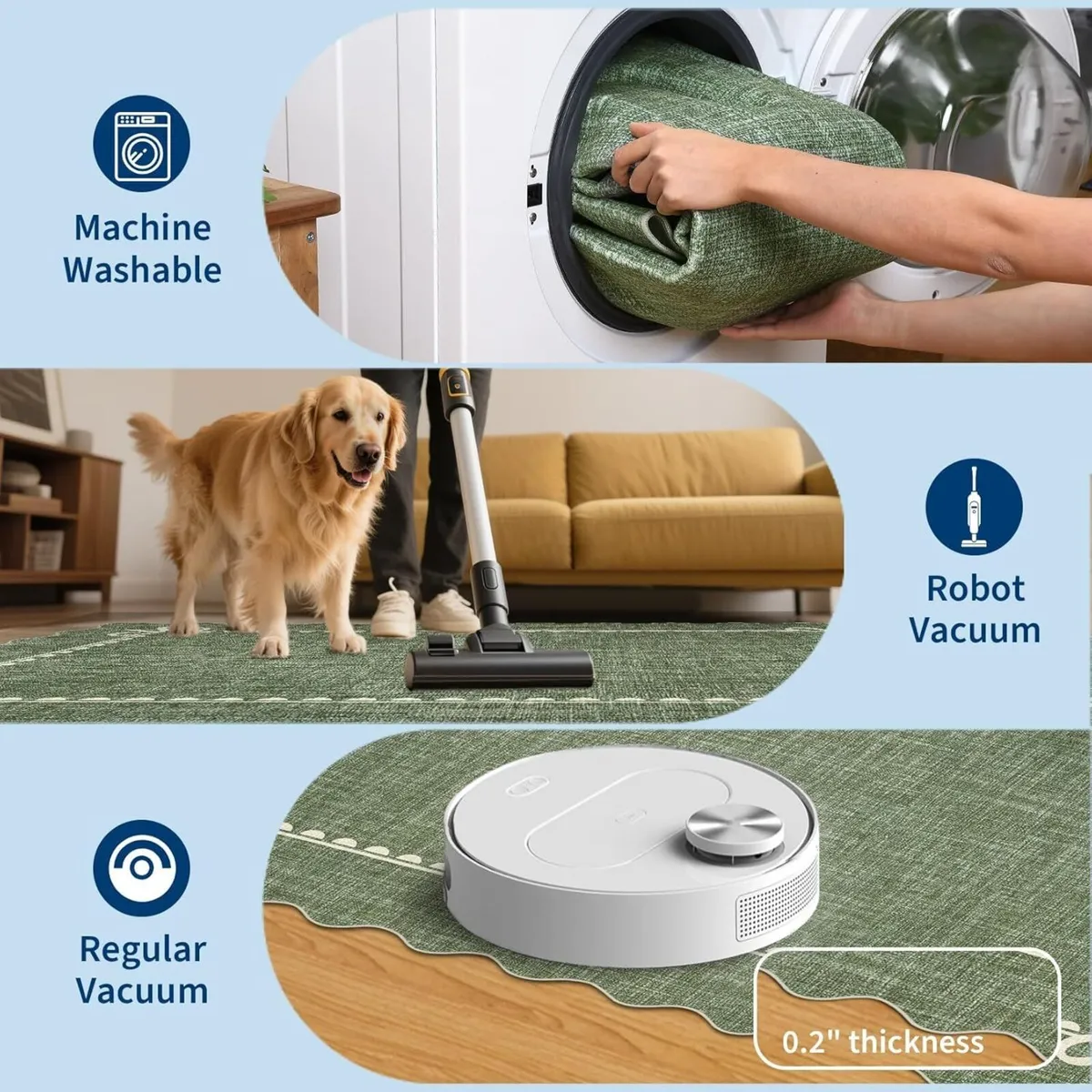 Machine Washable

Robot Vacuum

Regular Vacuum

0.2" thickness