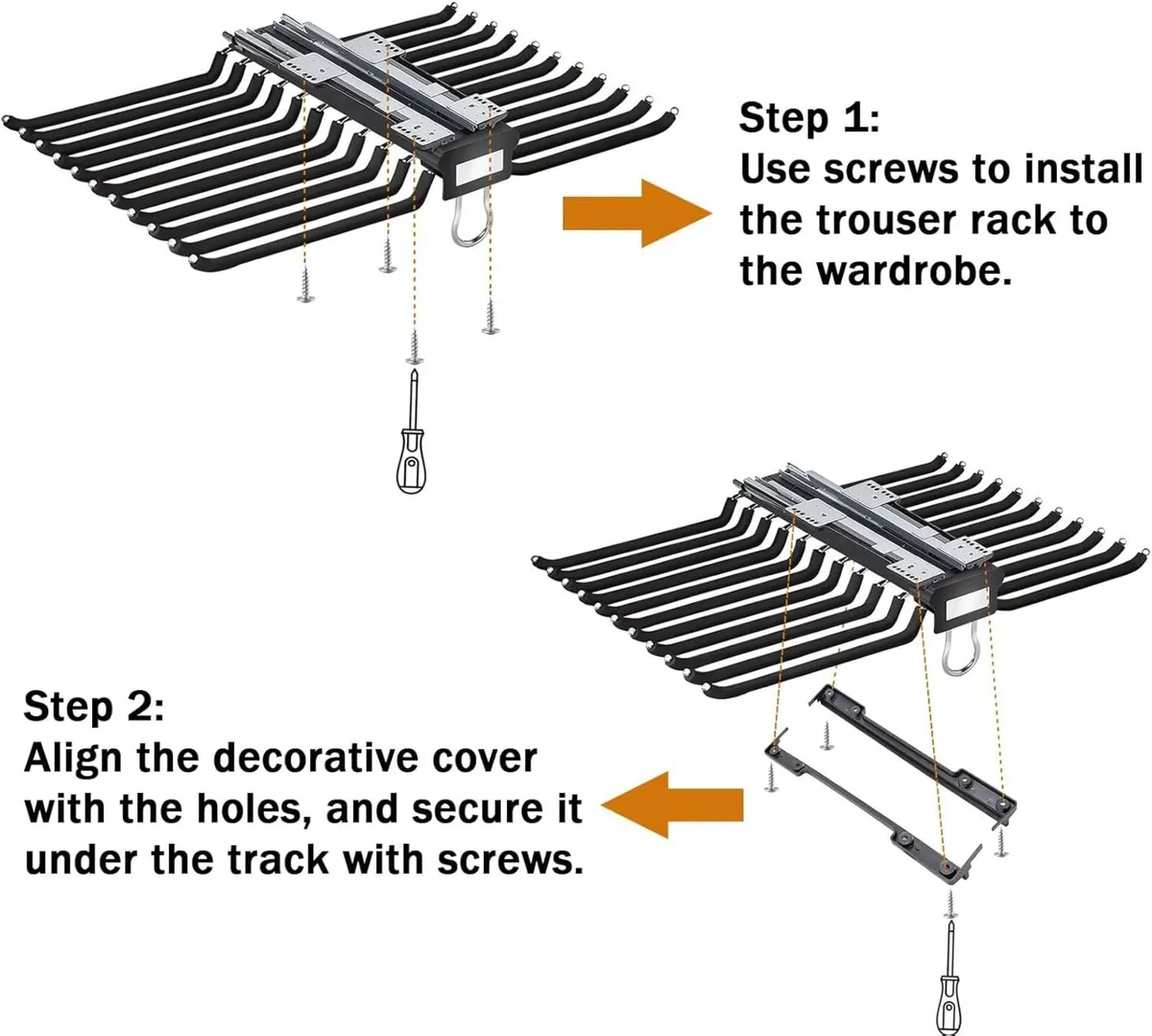 Step 1:
Use screws to install the trouser rack to the wardrobe.

Step 2:
Align the decorative cover with the holes, and secure it under the track with screws.