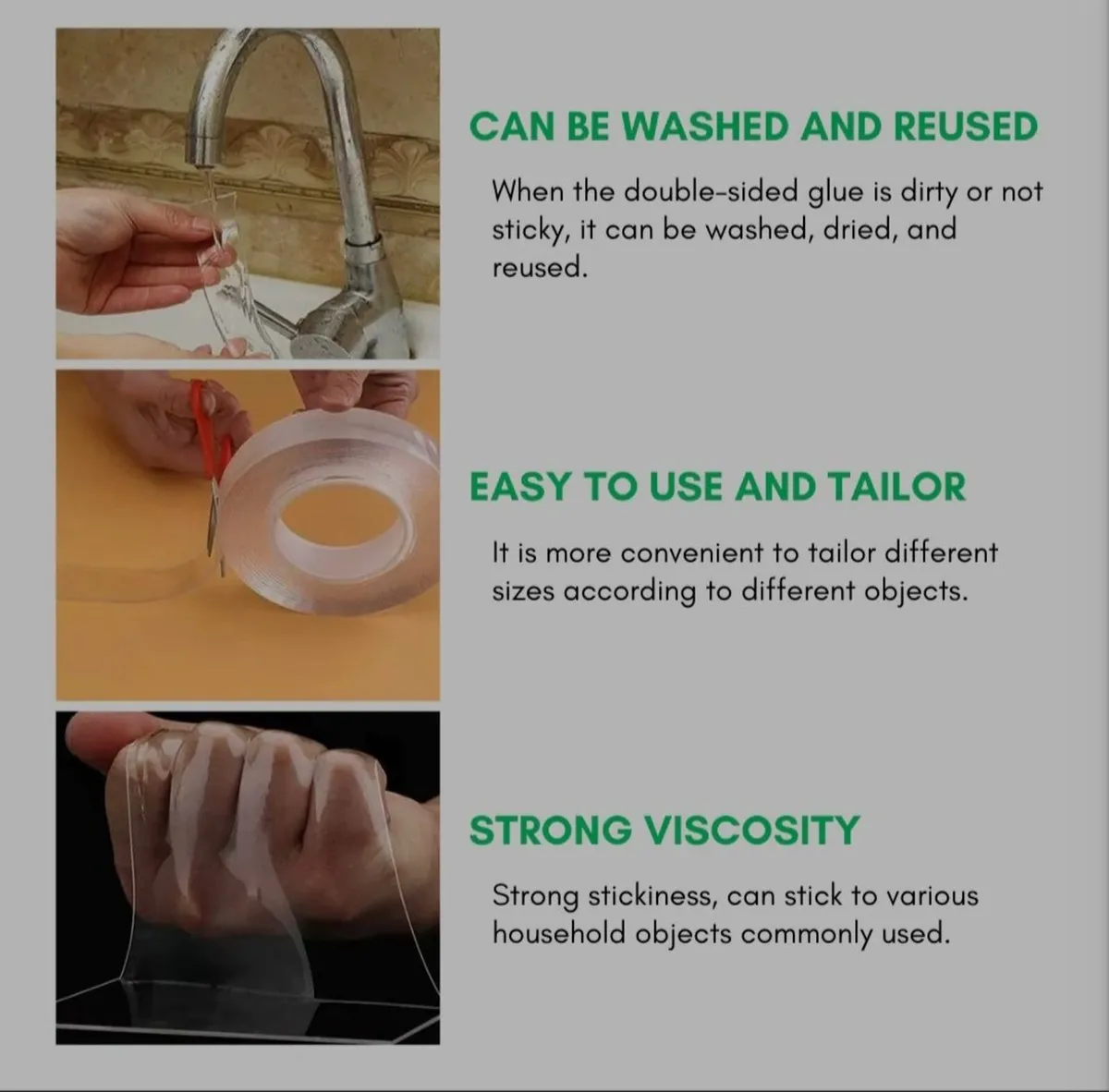 CAN BE WASHED AND REUSED

When the double-sided glue is dirty or not sticky, it can be washed, dried, and reused.

EASY TO USE AND TAILOR

It is more convenient to tailor different sizes according to different objects.

STRONG VISCOSITY

Strong stickiness, can stick to various household objects commonly used.