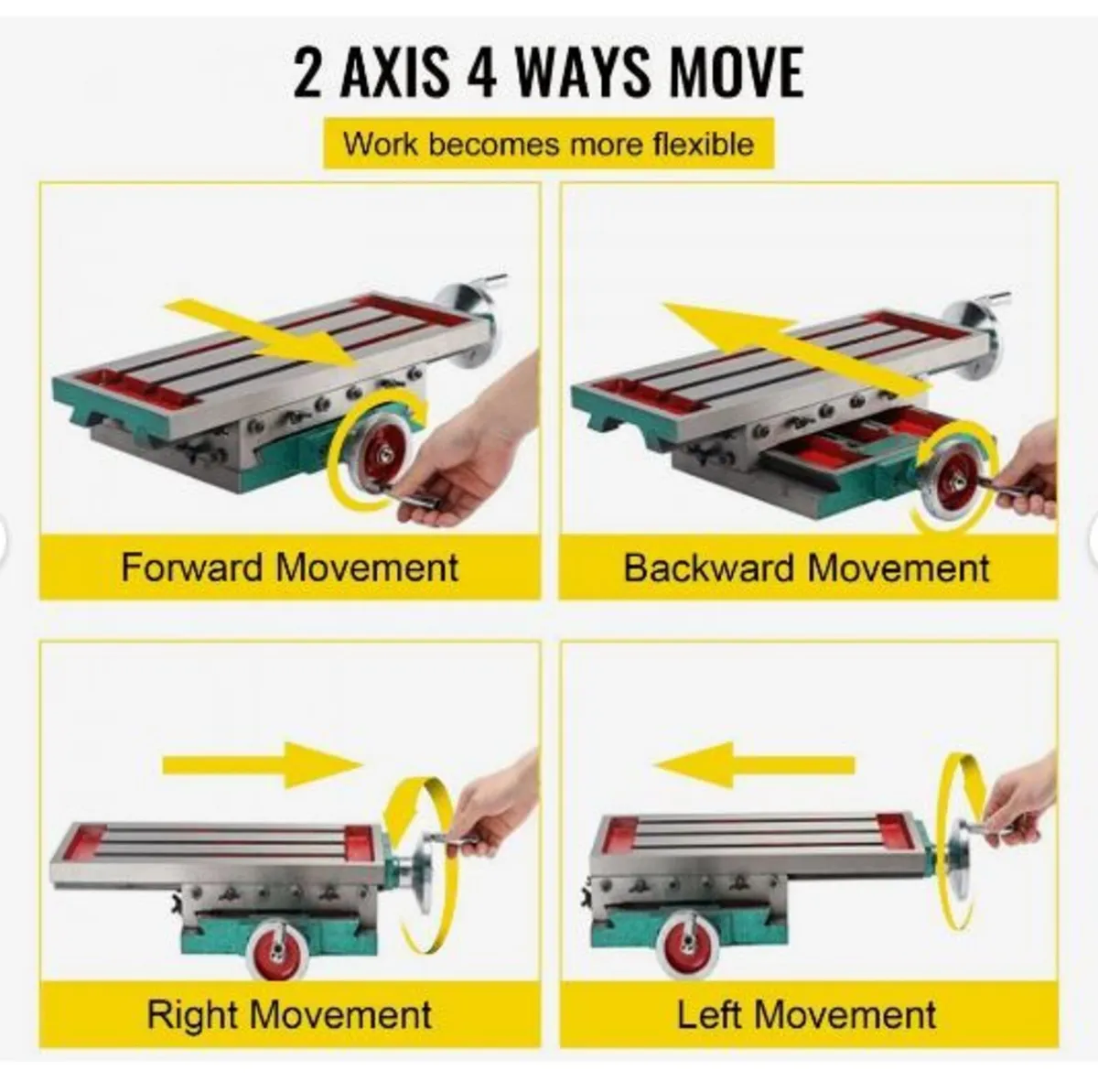 2 AXIS 4 WAYS MOVE

Work becomes more flexible

Forward Movement

Backward Movement

Right Movement

Left Movement