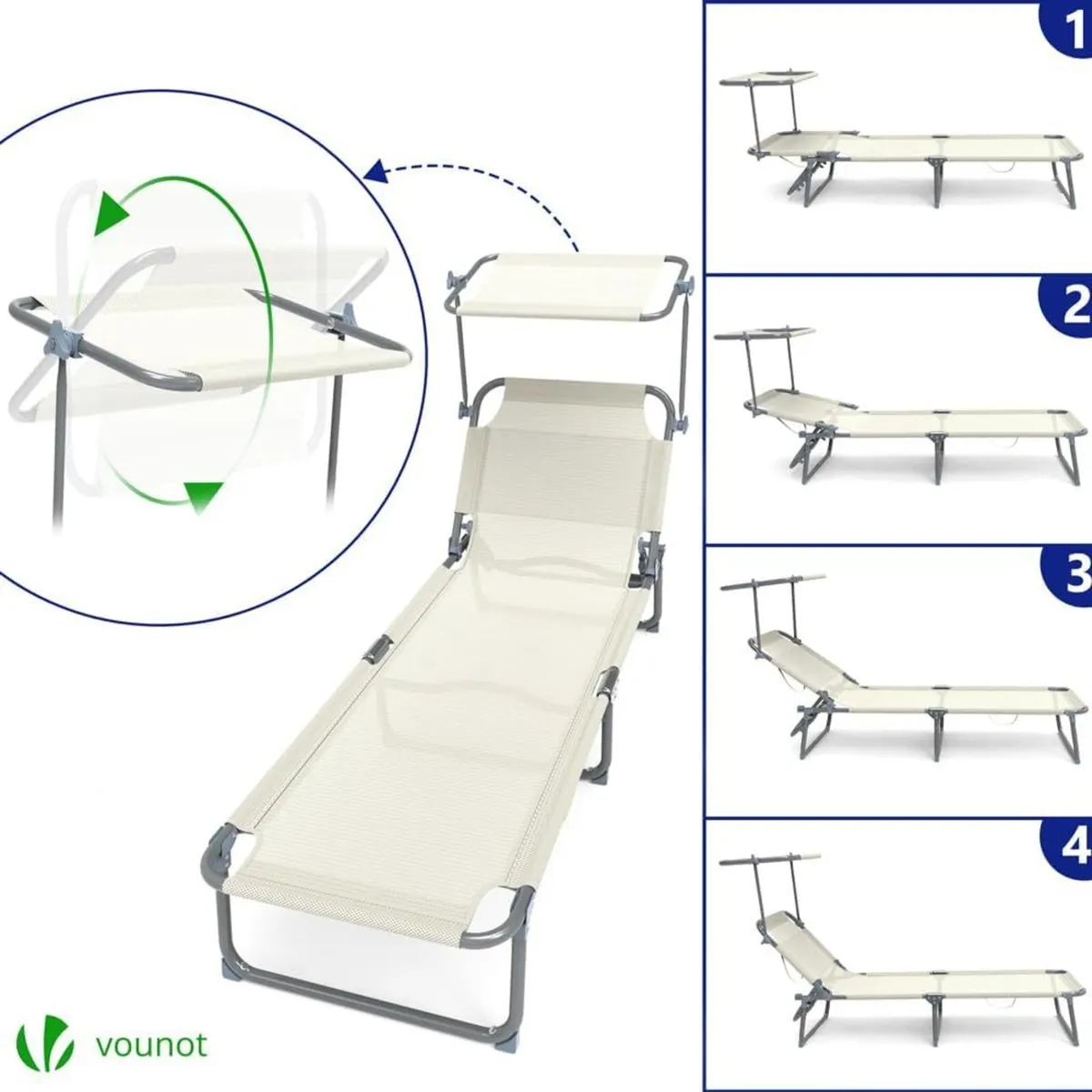 1

2

3

4

vounot