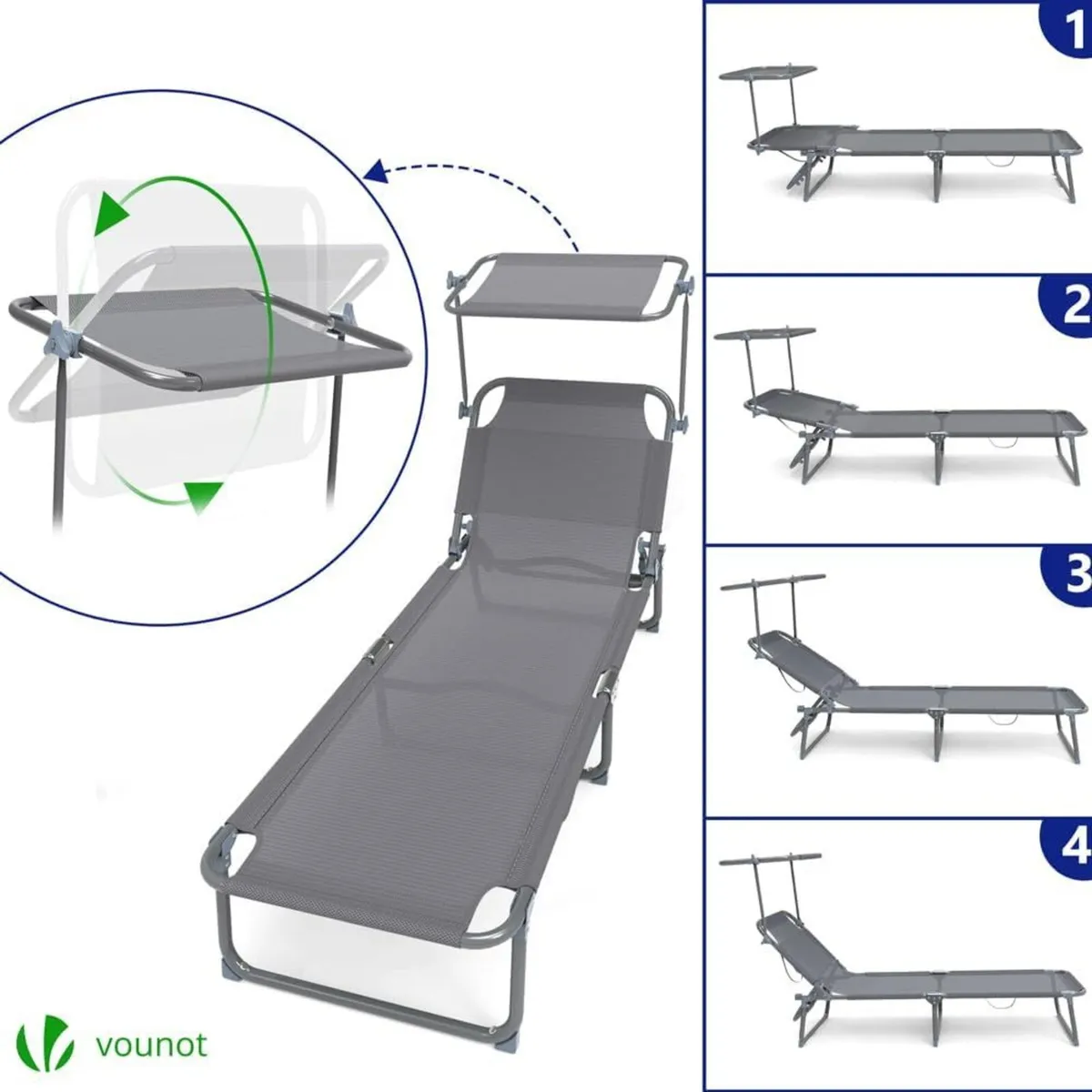 1

2

3

4

vounot