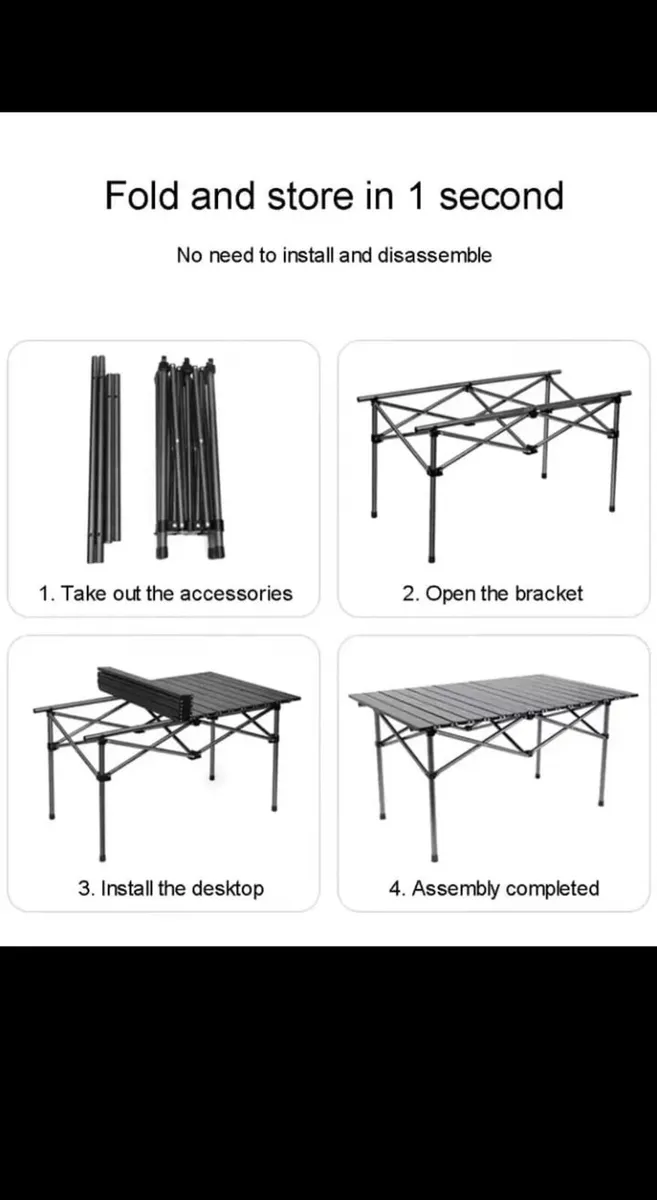 Fold and store in 1 second

No need to install and disassemble

1. Take out the accessories

2. Open the bracket

3. Install the desktop

4. Assembly completed