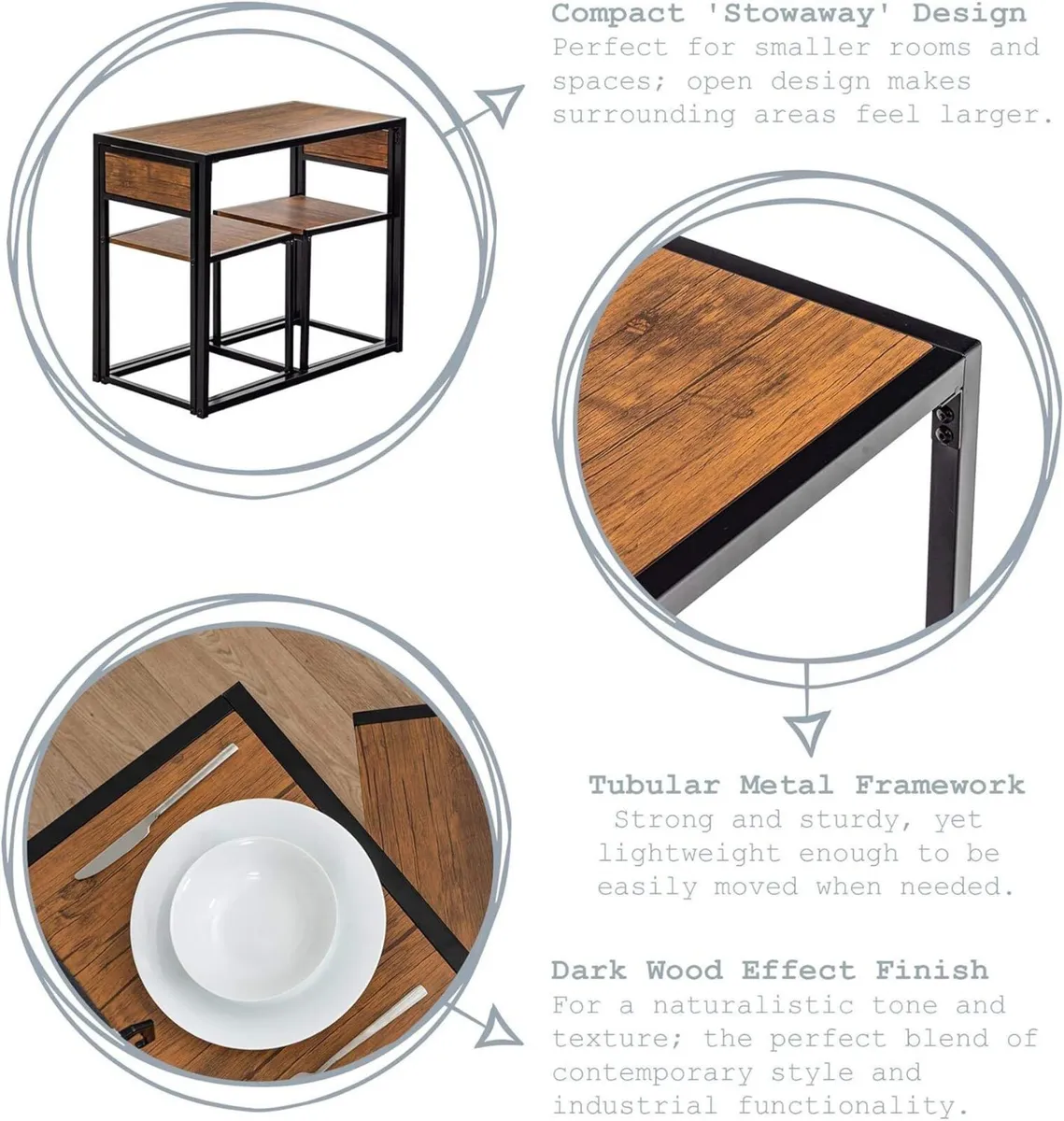 Compact 'Stowaway' Design
Perfect for smaller rooms and spaces; open design makes surrounding areas feel larger.

Tubular Metal Framework
Strong and sturdy, yet lightweight enough to be easily moved when needed.

Dark Wood Effect Finish
For a naturalistic tone and texture; the perfect blend of contemporary style and industrial functionality.