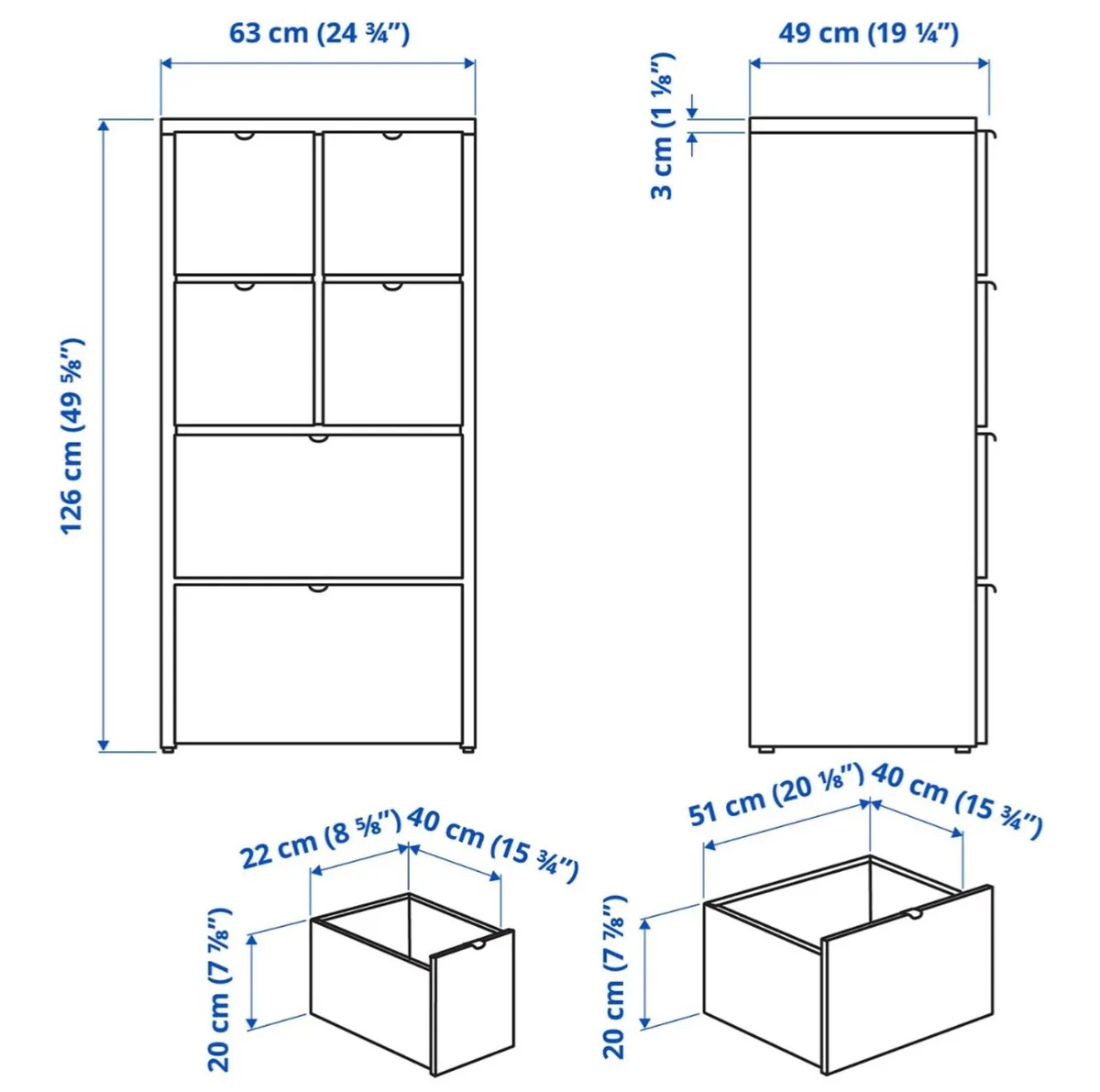 63 cm (24 ¾")

49 cm (19 ¼")

3 cm (1 ⅛")

126 cm (49 ⅝")

22 cm (8 ⅝")

40 cm (15 ¾")

20 cm (7 ⅞")

51 cm (20 ⅛")

40 cm (15 ¾")

20 cm (7 ⅞")