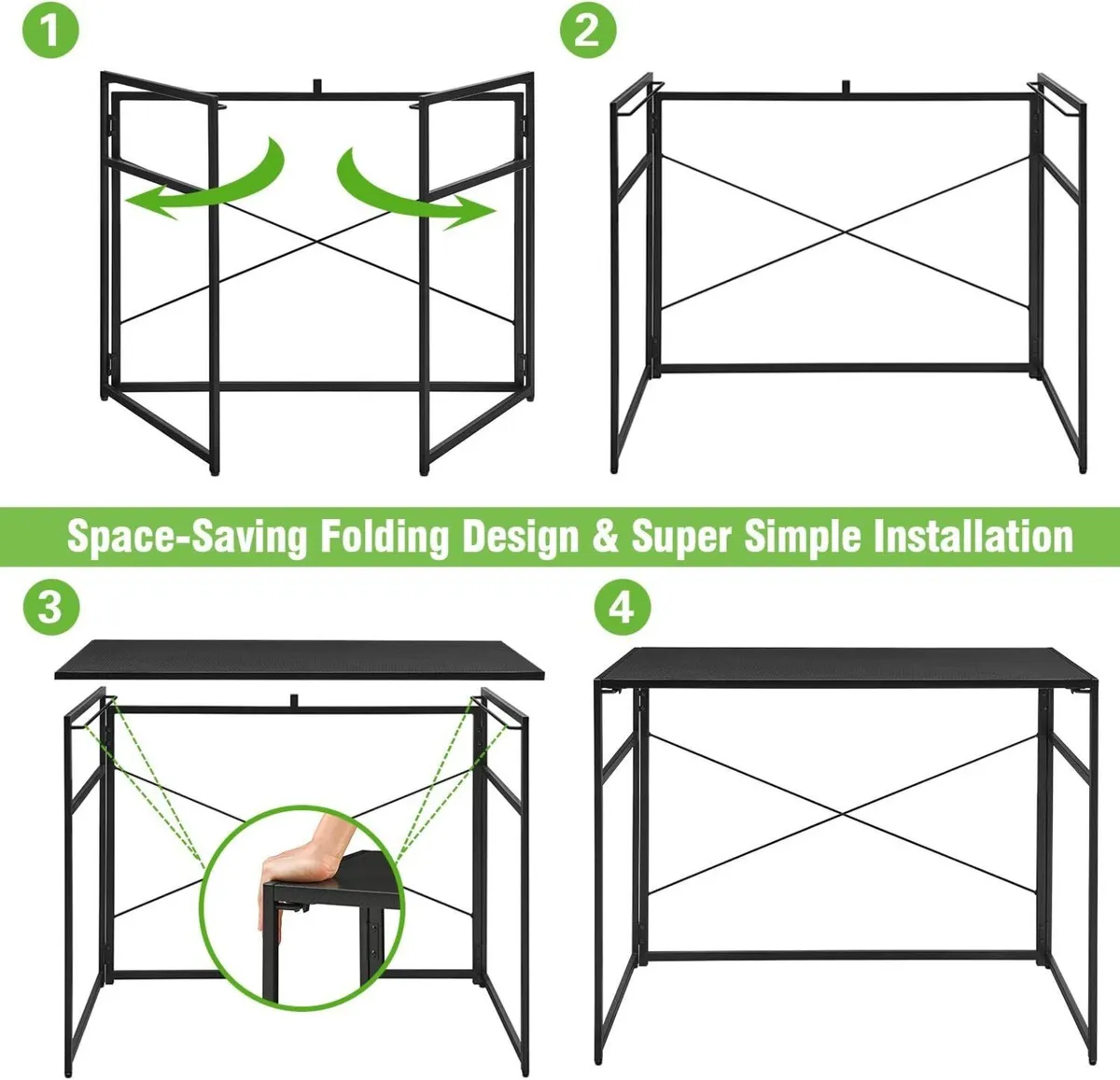 1

2

Space-Saving Folding Design & Super Simple Installation

3

4