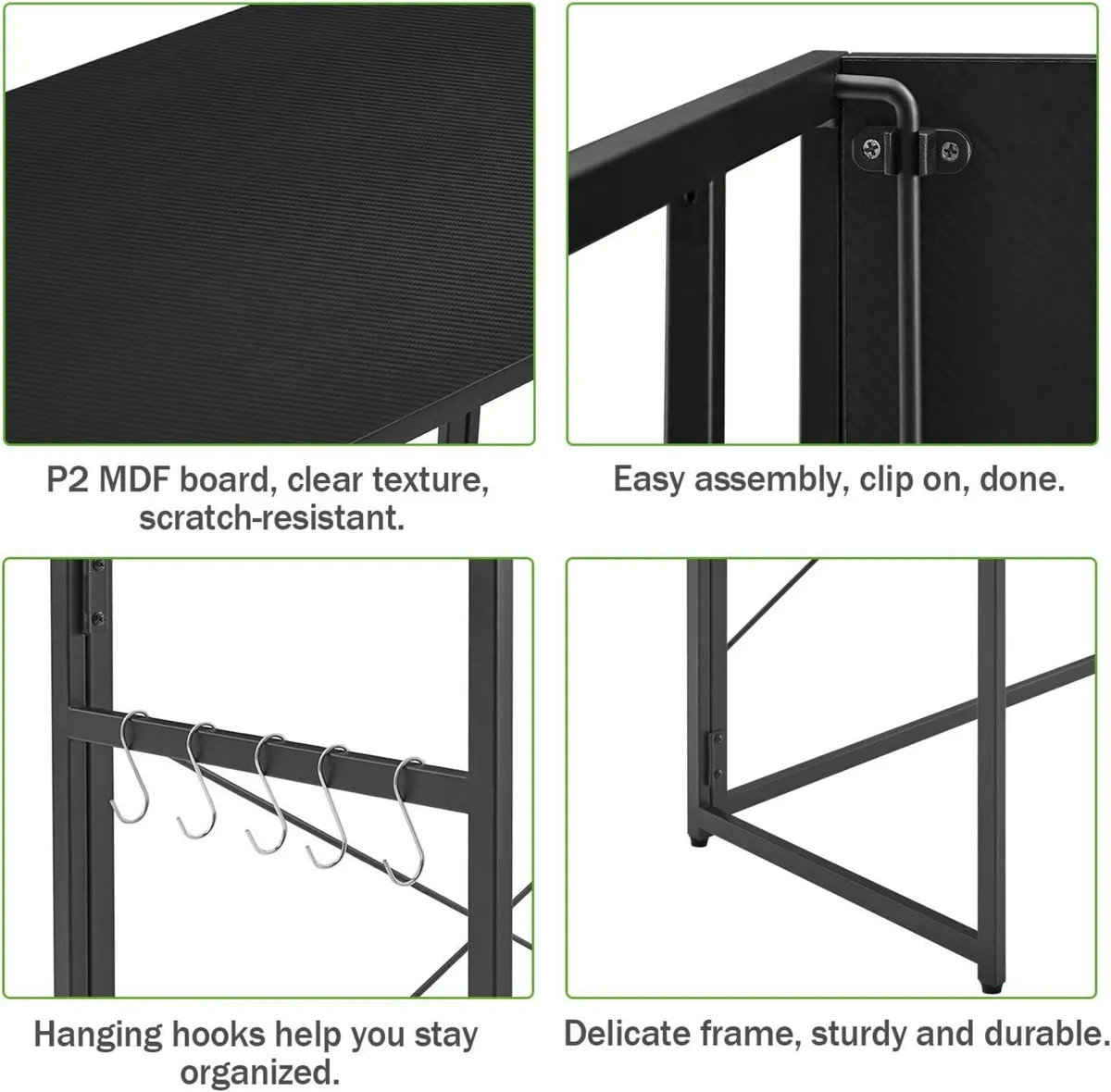 P2 MDF board, clear texture, scratch-resistant.

Easy assembly, clip on, done.

Hanging hooks help you stay organized.

Delicate frame, sturdy and durable.