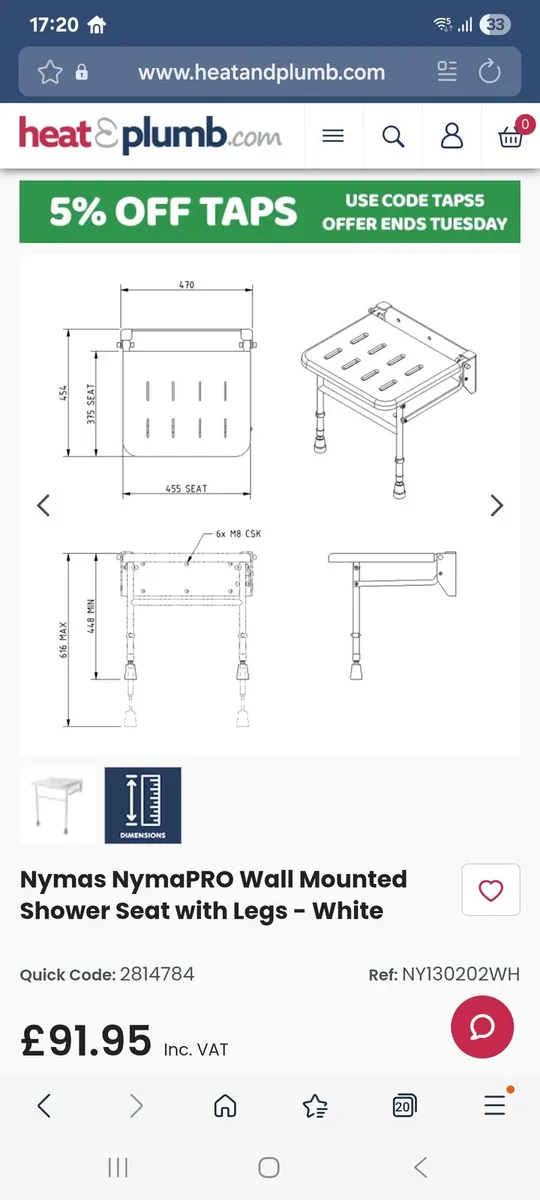 17:20

33

www.heatandplumb.com

heat&plumb.com

0

5% OFF TAPS USE CODE TAPS5 OFFER ENDS TUESDAY

470

454

375 SEAT

455 SEAT

6x M8 CSK

616 MAX

448 MIN

DIMENSIONS

Nymas NymaPRO Wall Mounted Shower Seat with Legs - White

Quick Code: 2814784

Ref: NY130202WH

£91.95 Inc. VAT

20