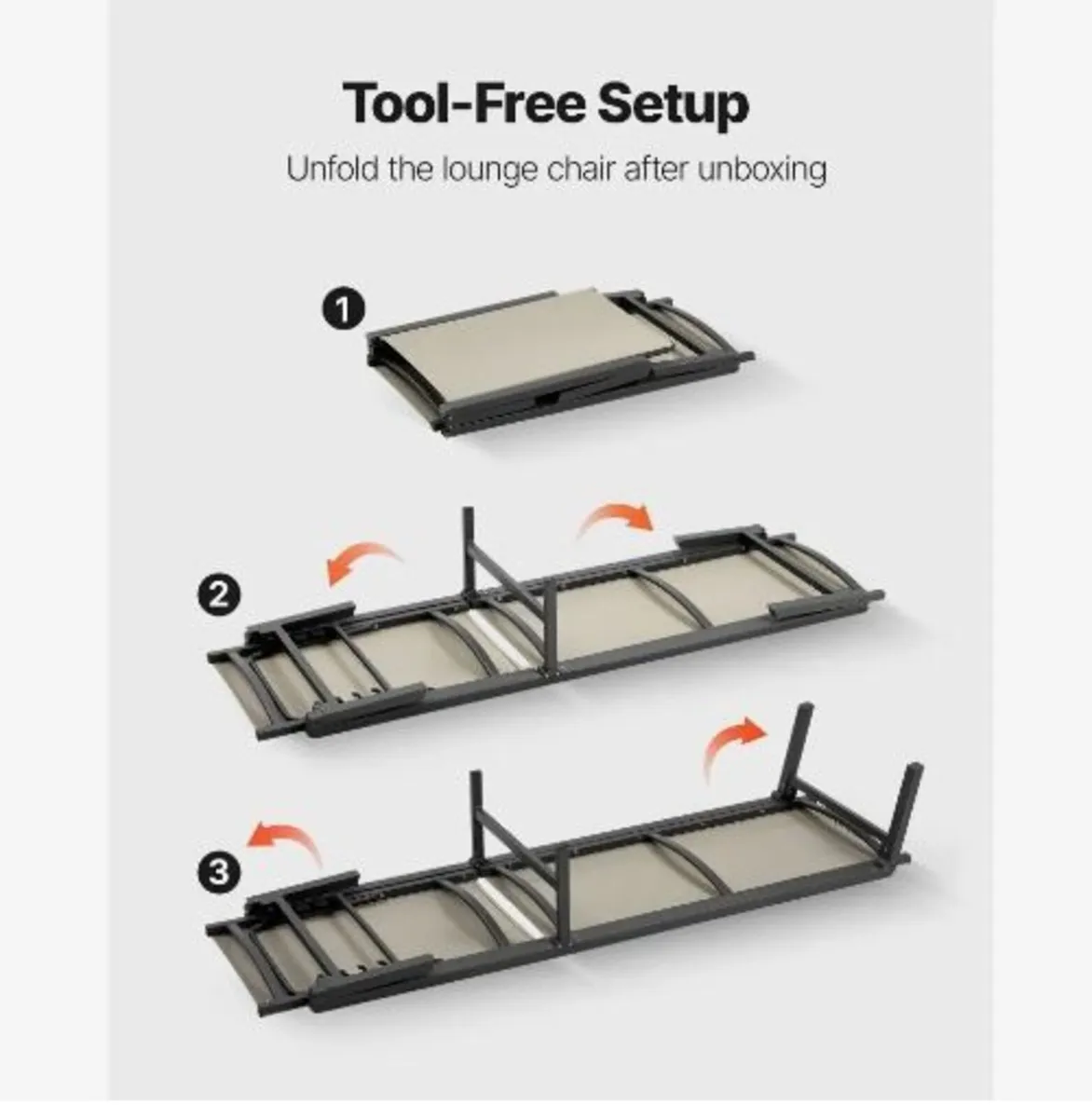 Tool-Free Setup

Unfold the lounge chair after unboxing

1

2

3