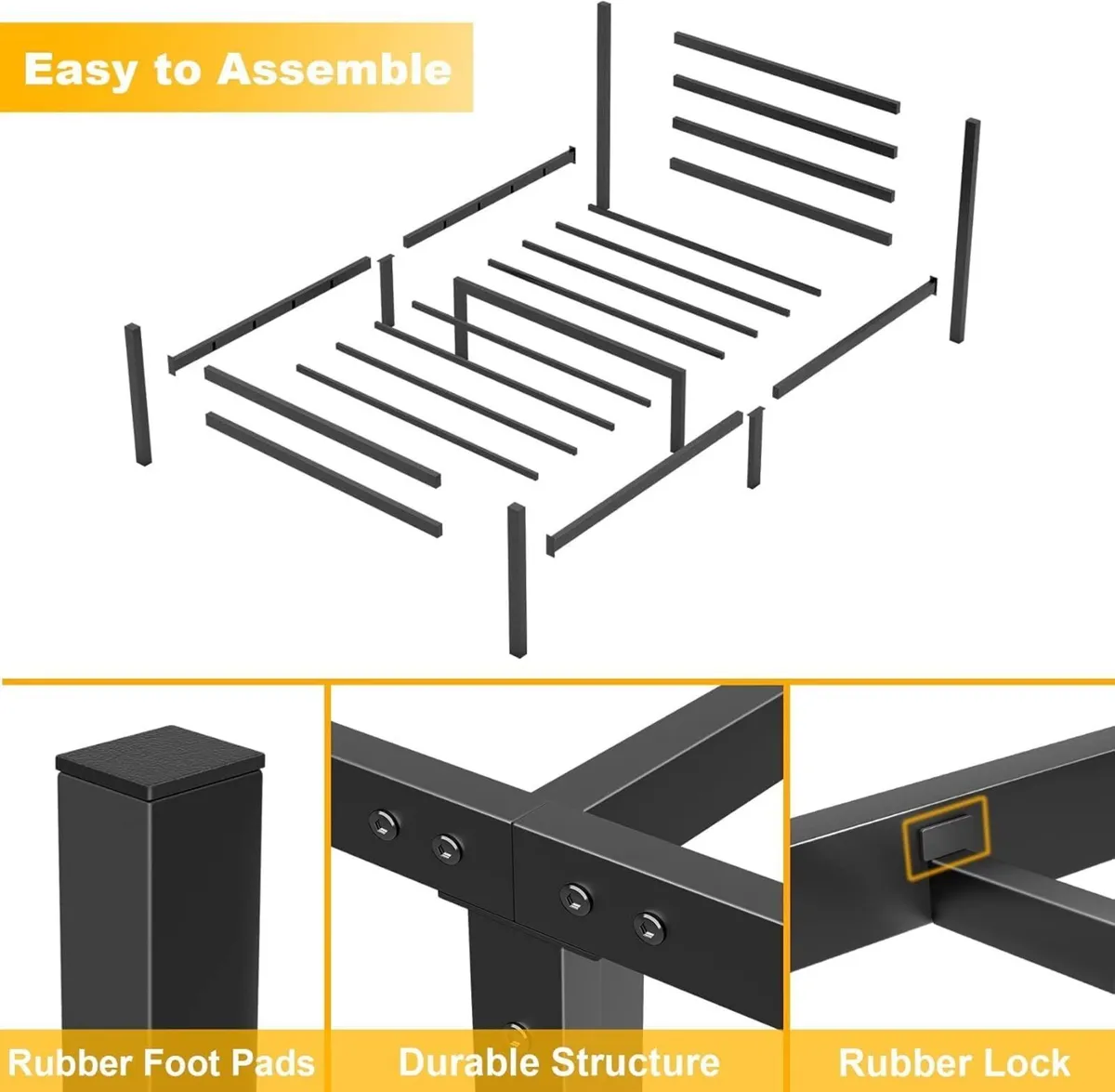 Easy to Assemble

Rubber Foot Pads

Durable Structure

Rubber Lock