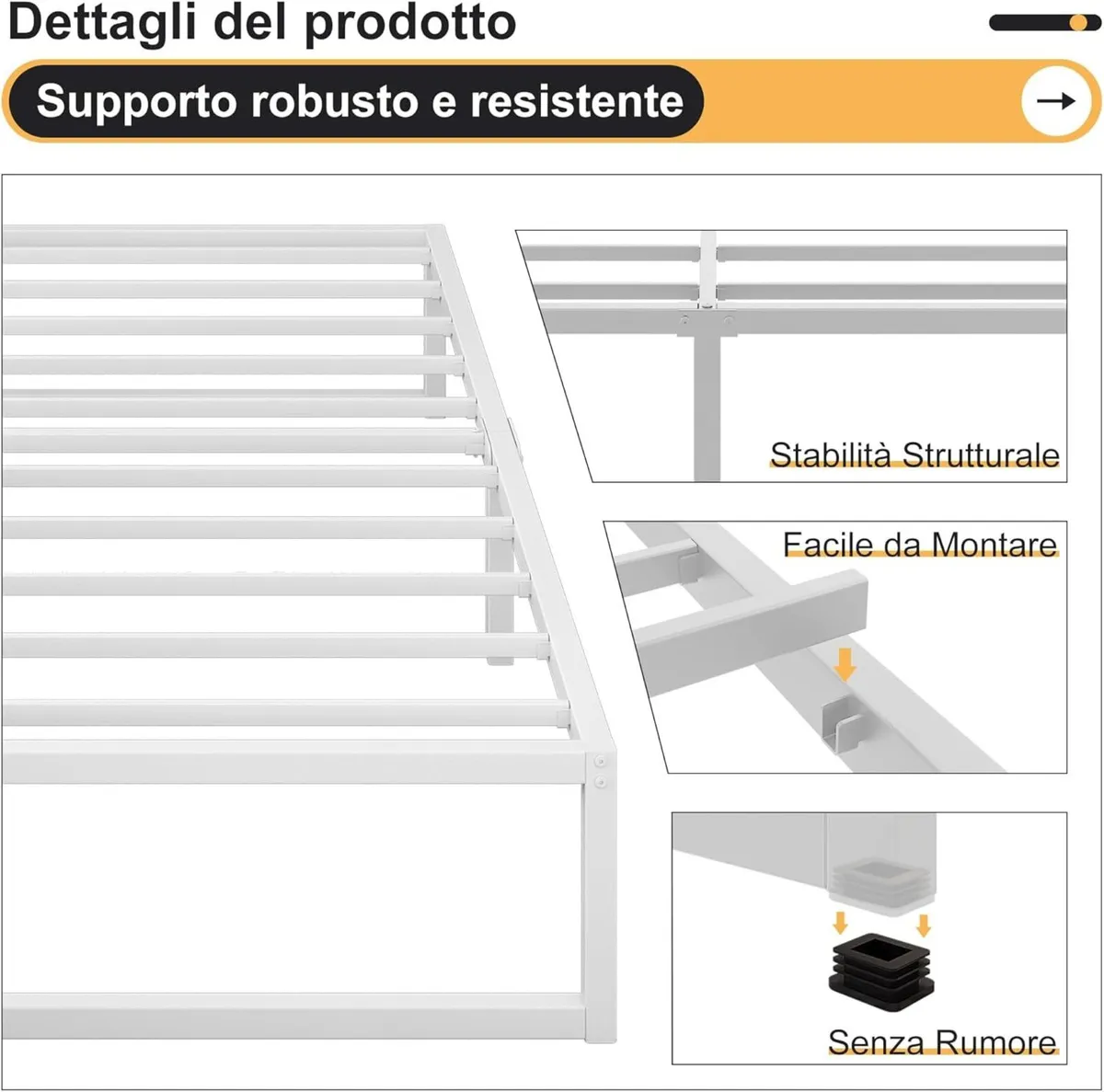 Dettagli del prodotto

Supporto robusto e resistente

Stabilità Strutturale

Facile da Montare

Senza Rumore