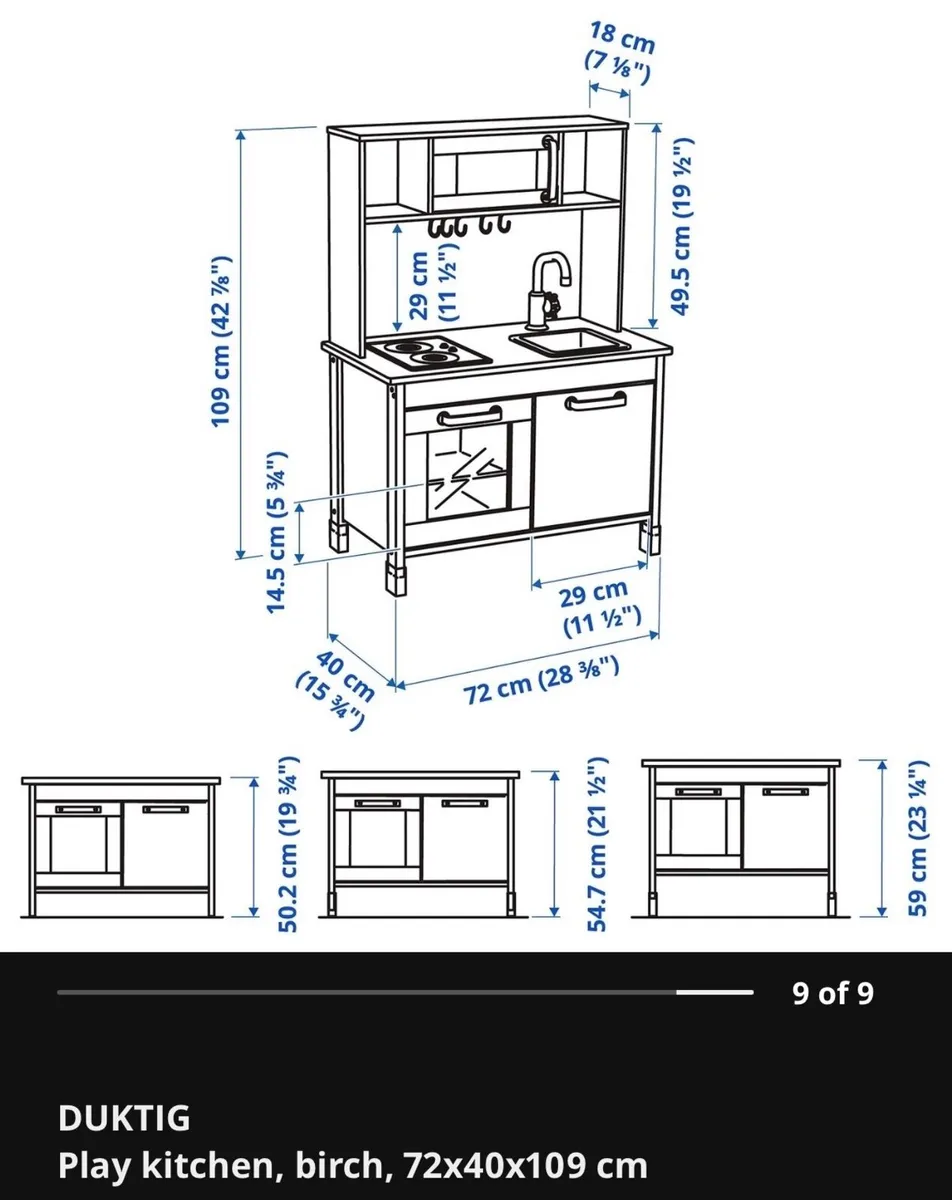 18 cm
(7 ⅛")

109 cm (42 ⅞")

29 cm
(11 ½")

49.5 cm (19 ½")

14.5 cm (5 ¾")

29 cm
(11 ½")

40 cm
(15 ¾")

72 cm (28 ⅜")

50.2 cm (19 ¾")

54.7 cm (21 ½")

59 cm (23 ¼")

9 of 9

DUKTIG
Play kitchen, birch, 72x40x109 cm