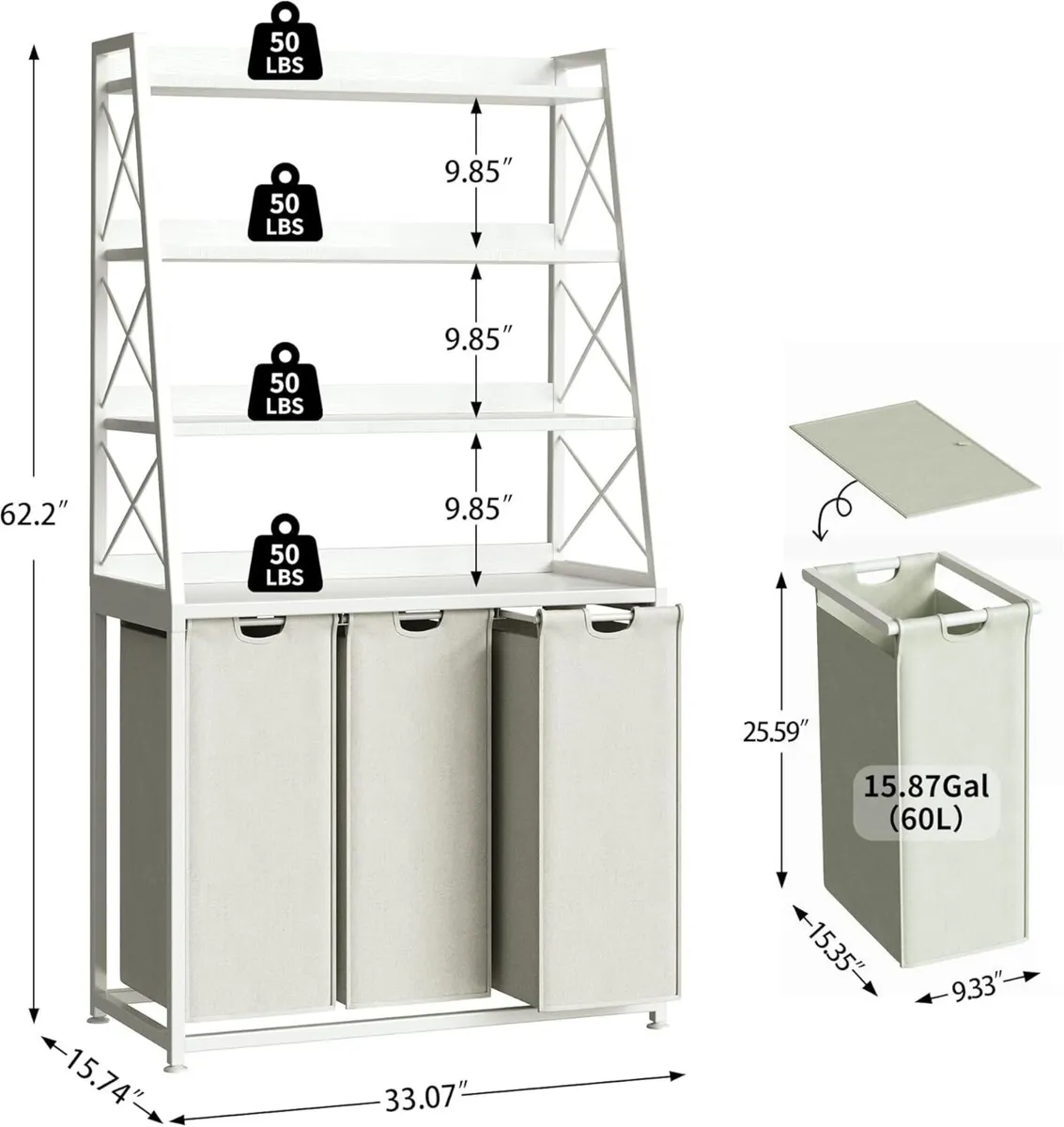 50 LBS

9.85″

50 LBS

9.85″

50 LBS

9.85″

50 LBS

62.2″

15.74″

33.07″

25.59″

15.87Gal (60L)

15.35″

9.33″