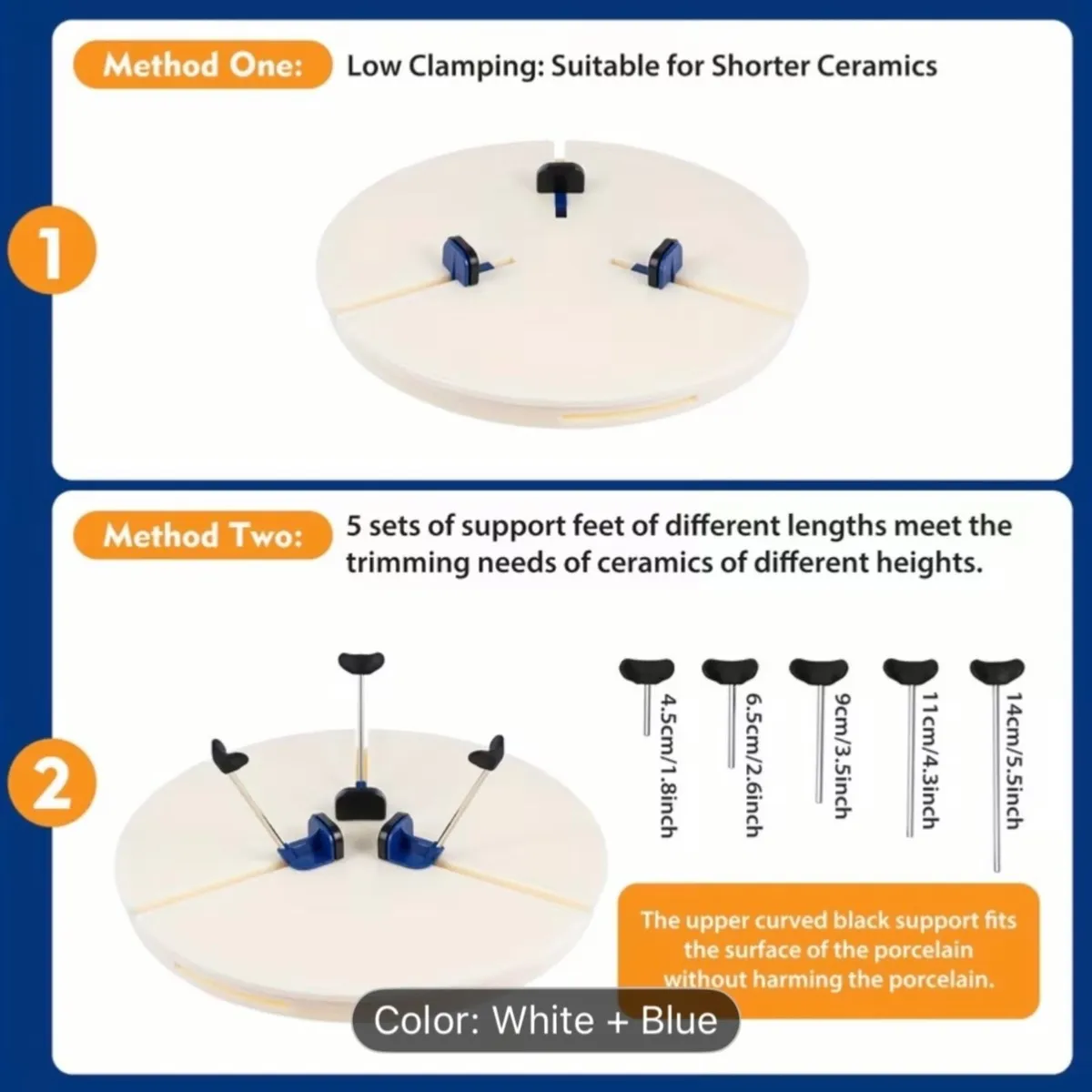 Method One: Low Clamping: Suitable for Shorter Ceramics

1

Method Two: 5 sets of support feet of different lengths meet the trimming needs of ceramics of different heights.

2

4.5cm/1.8inch

6.5cm/2.6inch

9cm/3.5inch

11cm/4.3inch

14cm/5.5inch

The upper curved black support fits the surface of the porcelain without harming the porcelain.

Color: White + Blue