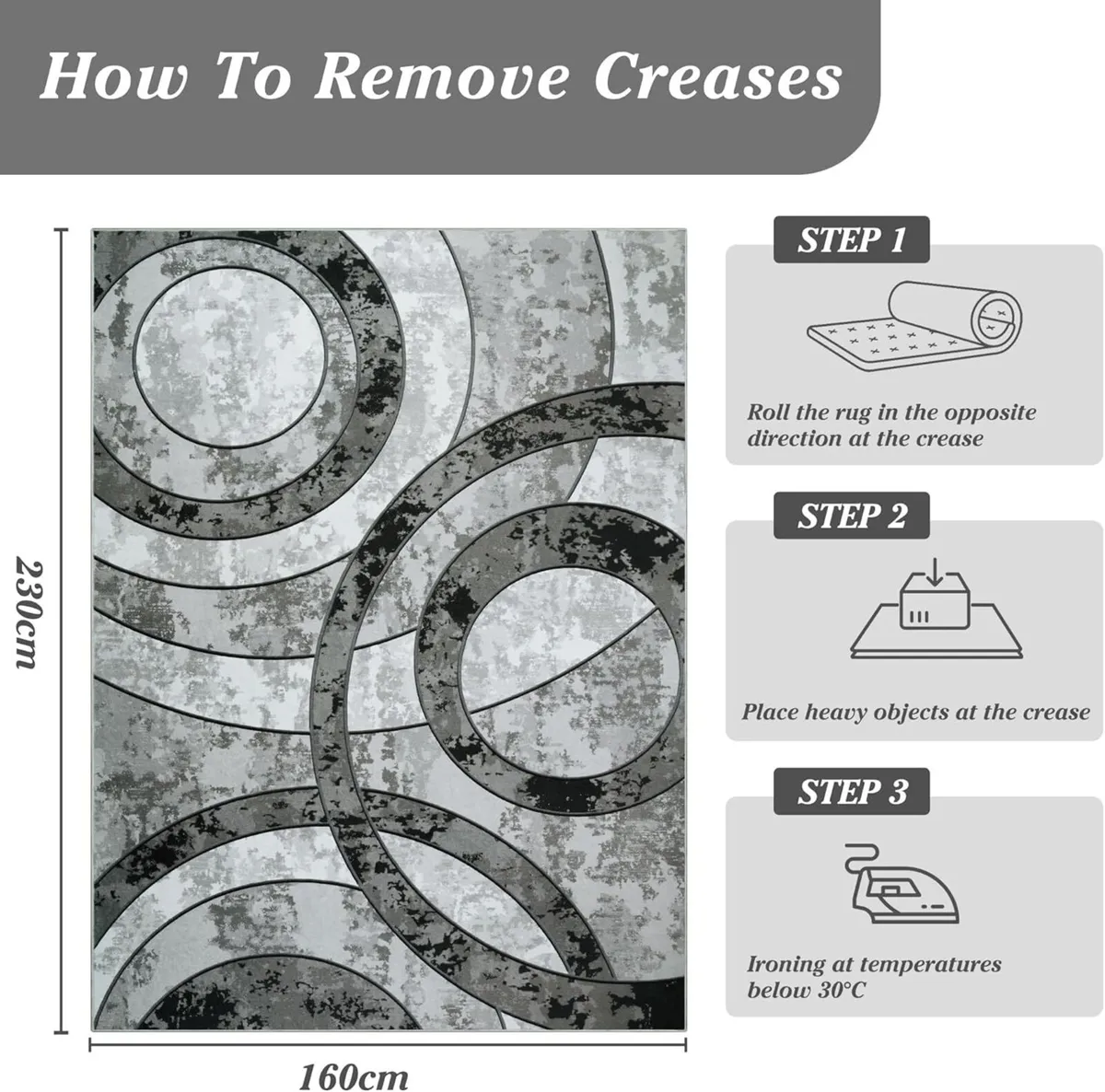 How To Remove Creases

230cm

160cm

STEP 1

Roll the rug in the opposite direction at the crease

STEP 2

Place heavy objects at the crease

STEP 3

Ironing at temperatures below 30°C