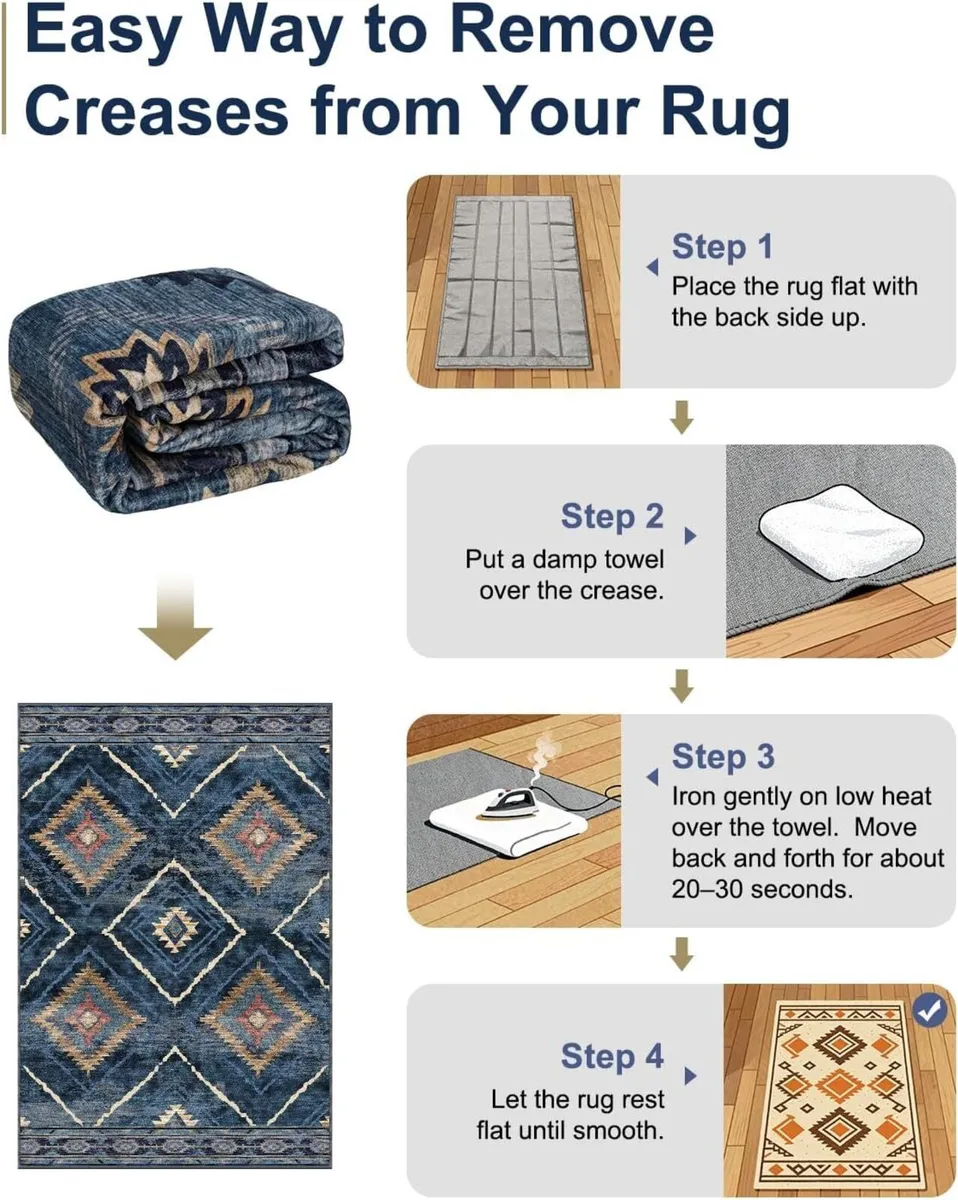 Easy Way to Remove Creases from Your Rug

Step 1
Place the rug flat with the back side up.

Step 2
Put a damp towel over the crease.

Step 3
Iron gently on low heat over the towel. Move back and forth for about 20–30 seconds.

Step 4
Let the rug rest flat until smooth.