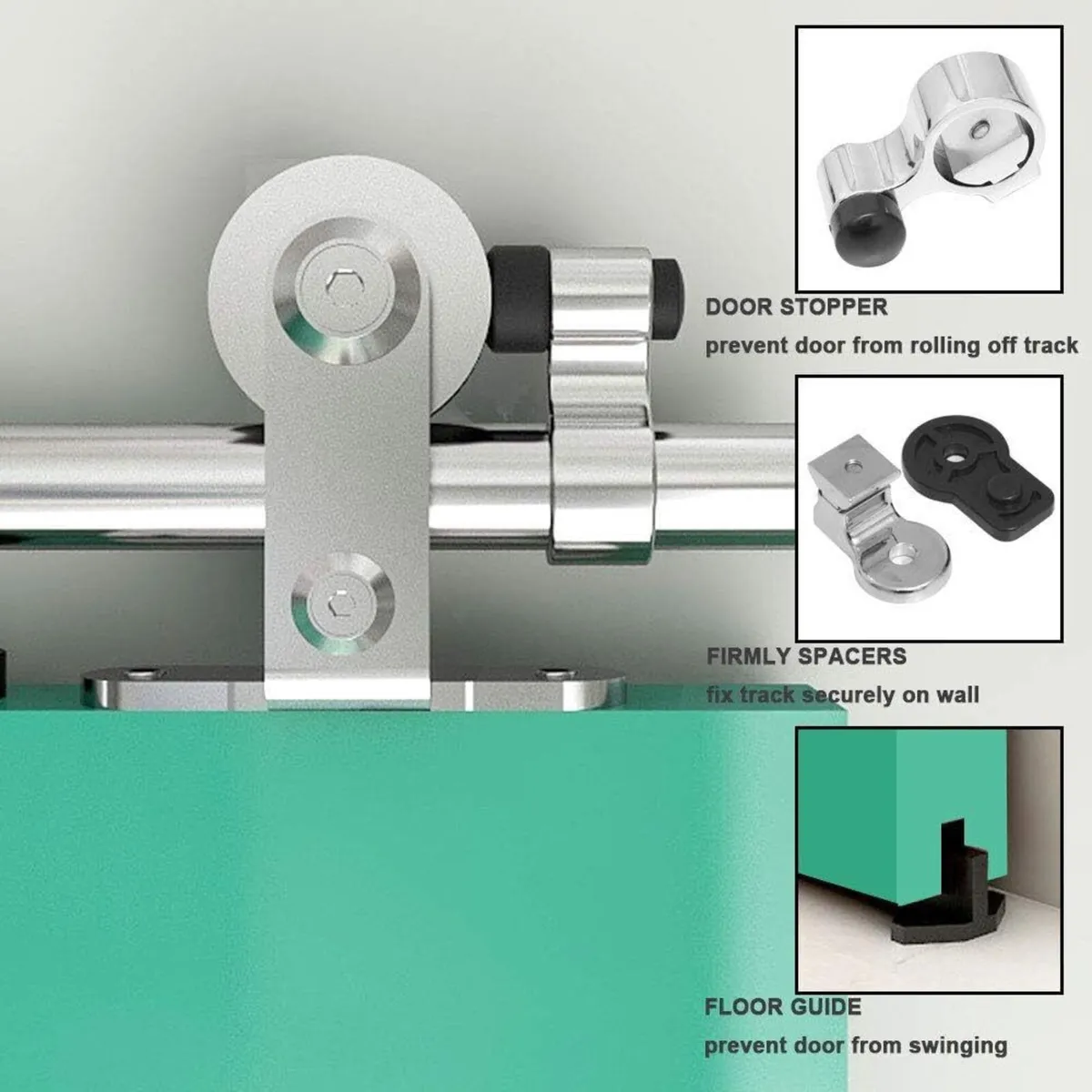 DOOR STOPPER
prevent door from rolling off track

FIRMLY SPACERS
fix track securely on wall

FLOOR GUIDE
prevent door from swinging