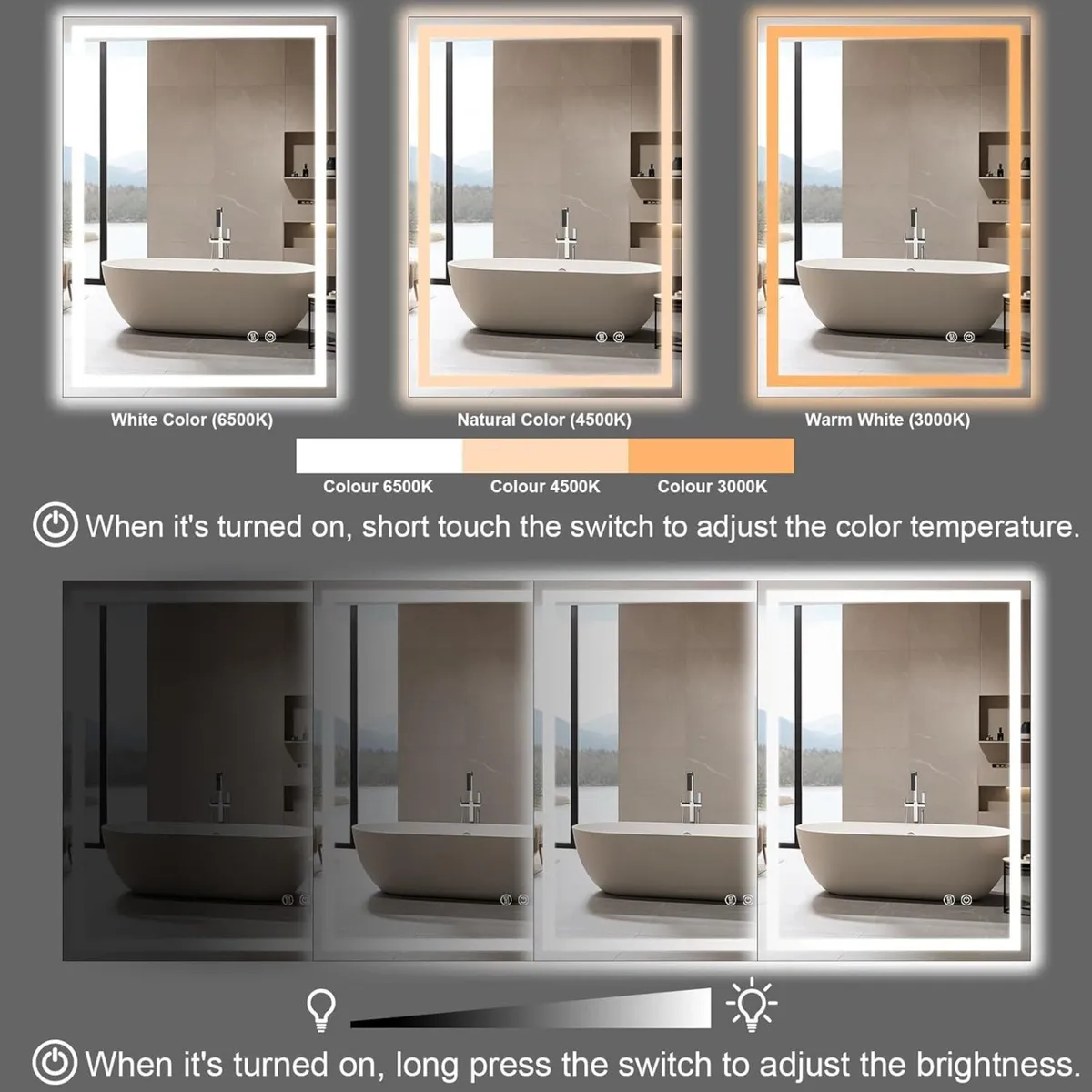 White Color (6500K)

Natural Color (4500K)

Warm White (3000K)

Colour 6500K

Colour 4500K

Colour 3000K

When it's turned on, short touch the switch to adjust the color temperature.

When it's turned on, long press the switch to adjust the brightness.