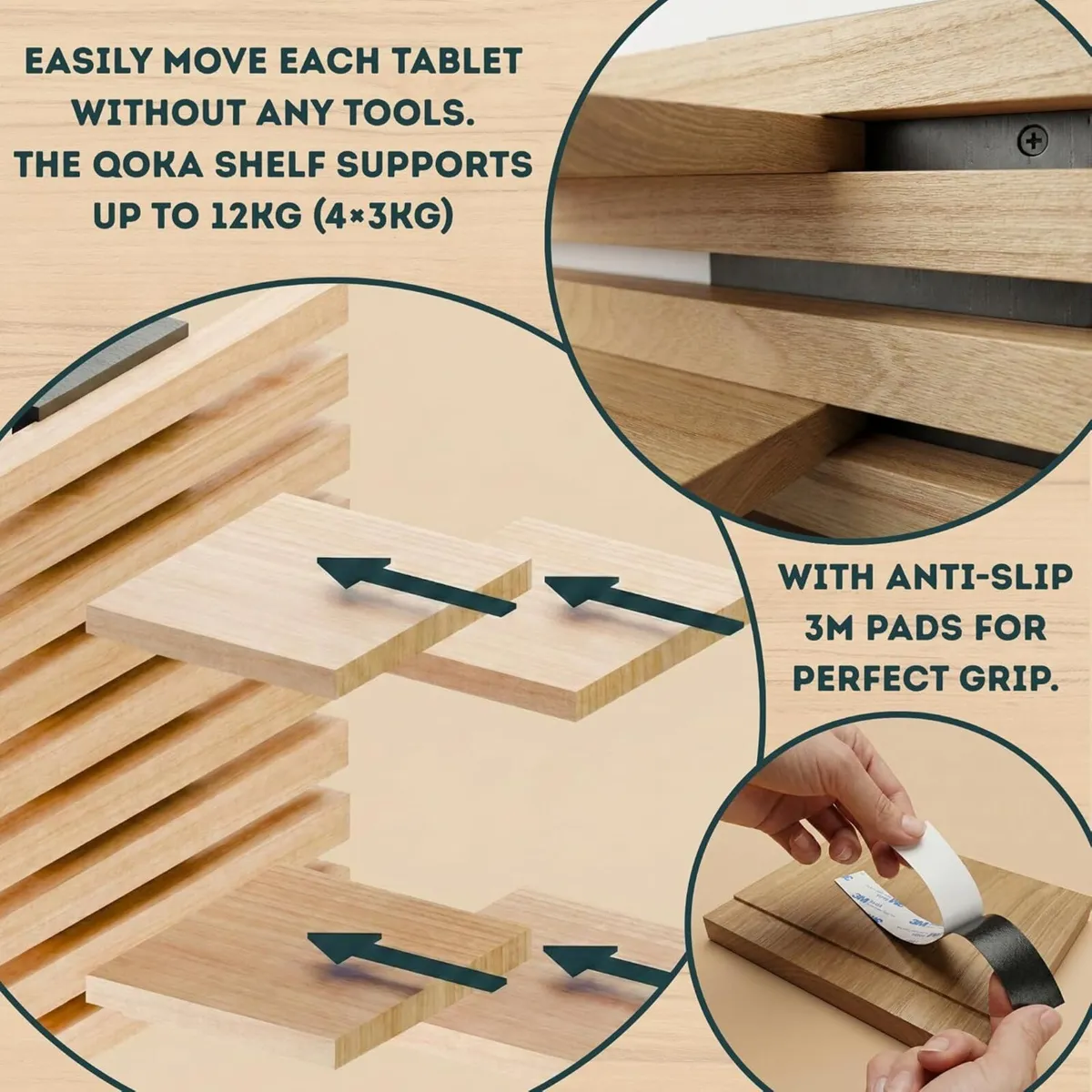 EASILY MOVE EACH TABLET WITHOUT ANY TOOLS. THE QOKA SHELF SUPPORTS UP TO 12KG (4×3KG)

WITH ANTI-SLIP 3M PADS FOR PERFECT GRIP.

3M 3M